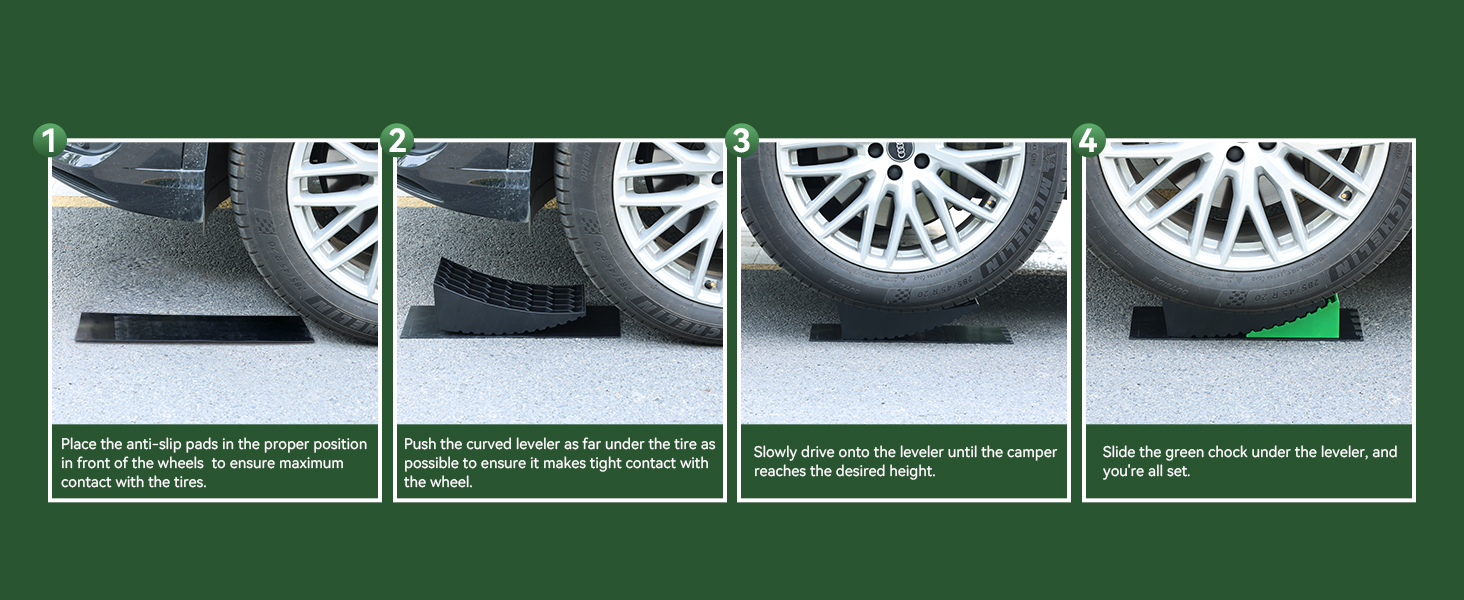 1

Place the anti-slip pads in the proper position in front of the wheels to ensure maximum contact with the tires.

2

Push the curved leveler as far under the tire as possible to ensure it makes tight contact with the wheel.

3

Slowly drive onto the leveler until the camper reaches the desired height.

4

Slide the green chock under the leveler, and you're all set.