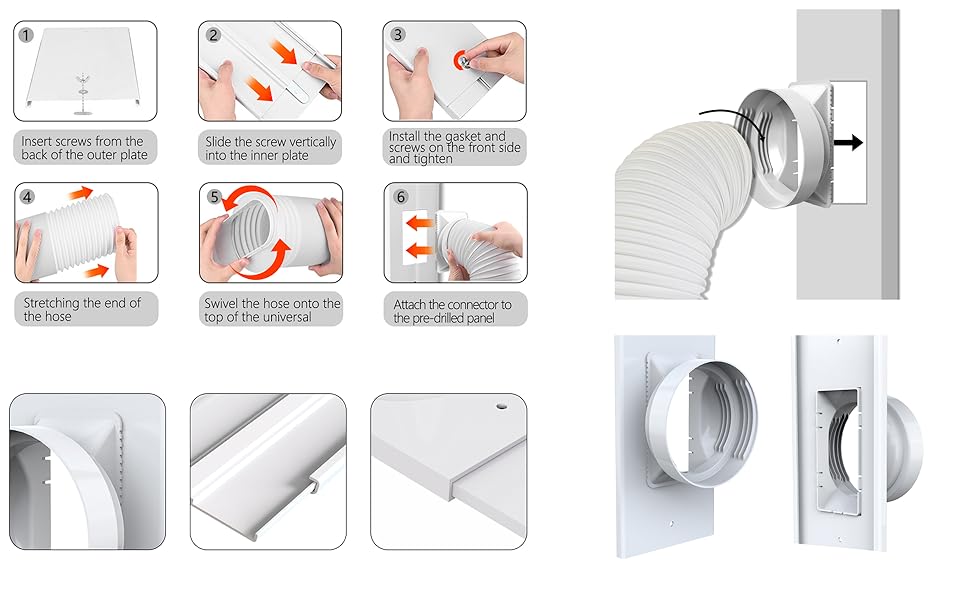 1

Insert screws from the back of the outer plate

2

Slide the screw vertically into the inner plate

3

Install the gasket and screws on the front side and tighten

4

Stretching the end of the hose

5

Swivel the hose onto the top of the universal

6

Attach the connector to the pre-drilled panel