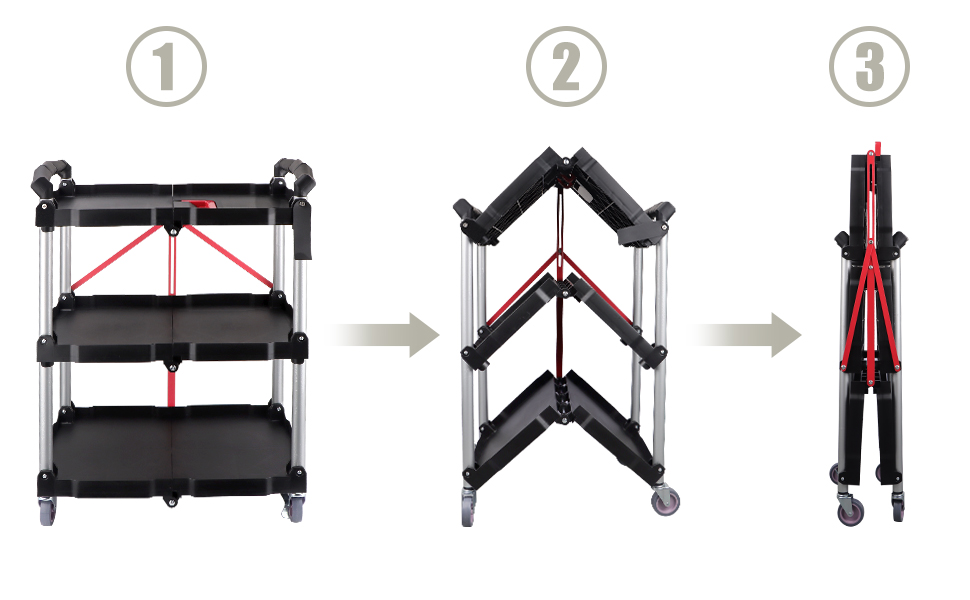 1

2

3