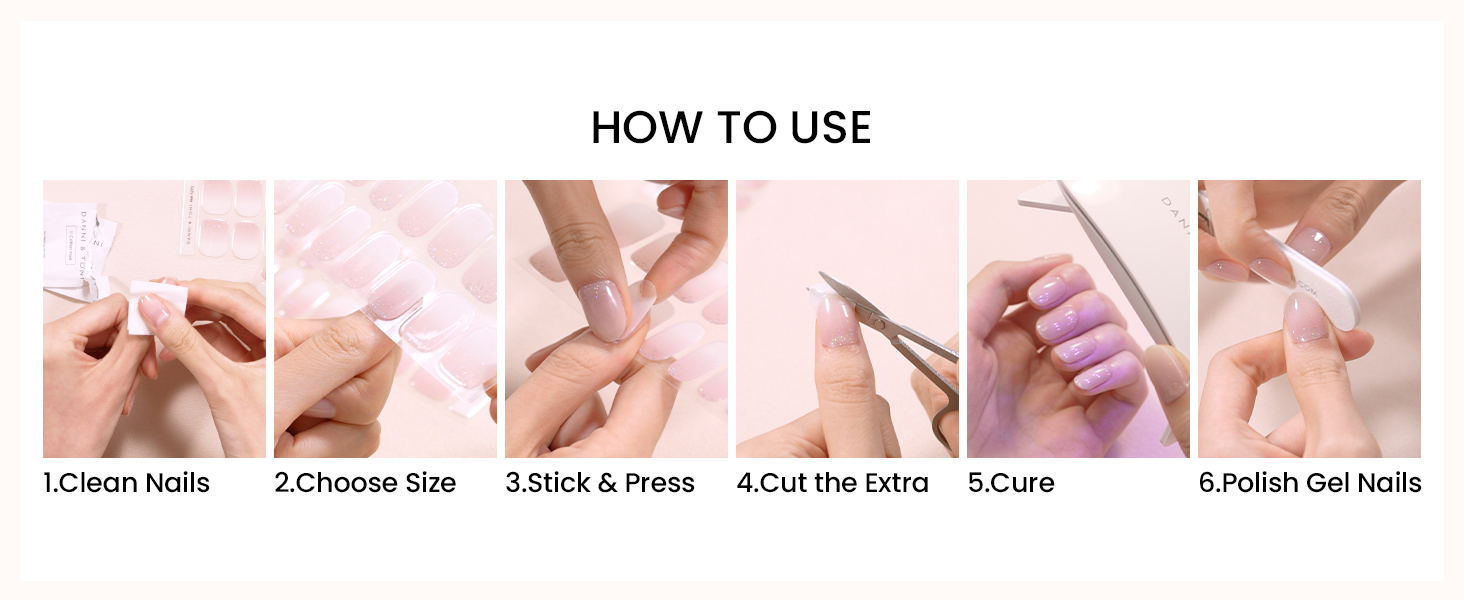 HOW TO USE

1.Clean Nails

2.Choose Size

3.Stick & Press

4.Cut the Extra

5.Cure

6.Polish Gel Nails