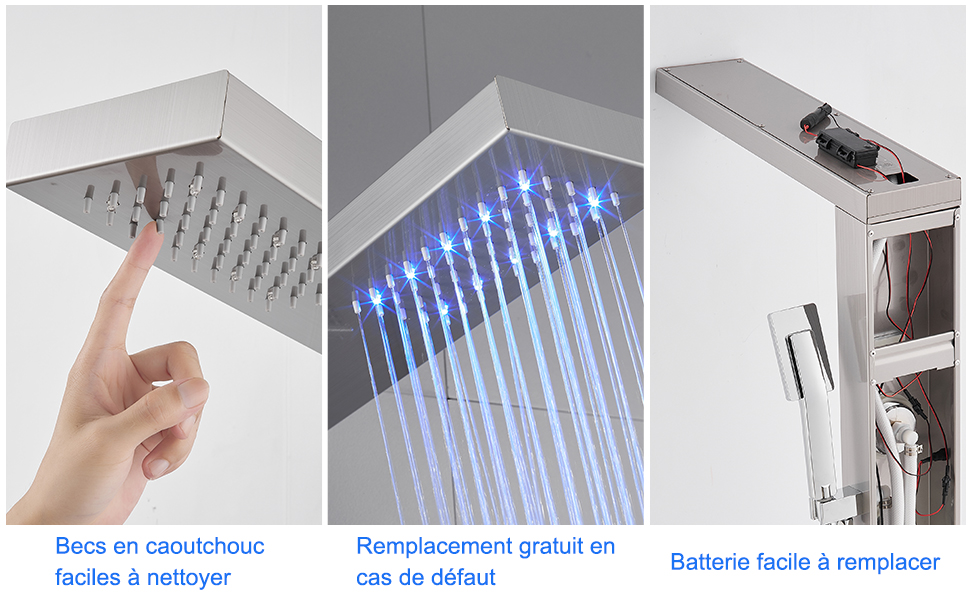 Becs en caoutchouc faciles à nettoyer

Remplacement gratuit en cas de défaut

Batterie facile à remplacer