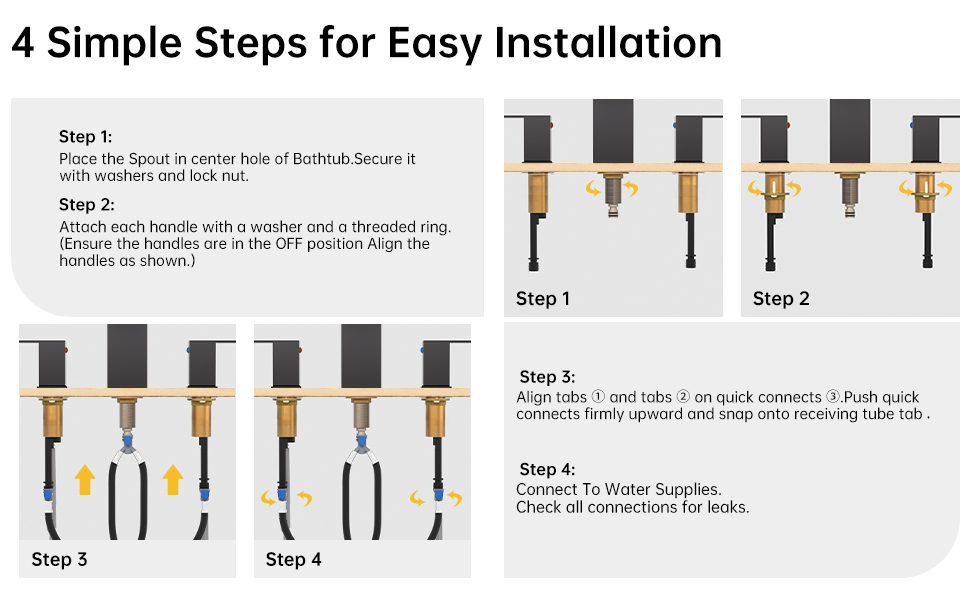 4 Simple Steps for Easy Installation

Step 1:
Place the Spout in center hole of Bathtub.Secure it with washers and lock nut.

Step 2:
Attach each handle with a washer and a threaded ring. (Ensure the handles are in the OFF position Align the handles as shown.)

Step 1

Step 2

Step 3

Step 4

Step 3:
Align tabs ① and tabs ② on quick connects ③.Push quick connects firmly upward and snap onto receiving tube tab .

Step 4:
Connect To Water Supplies.
Check all connections for leaks.