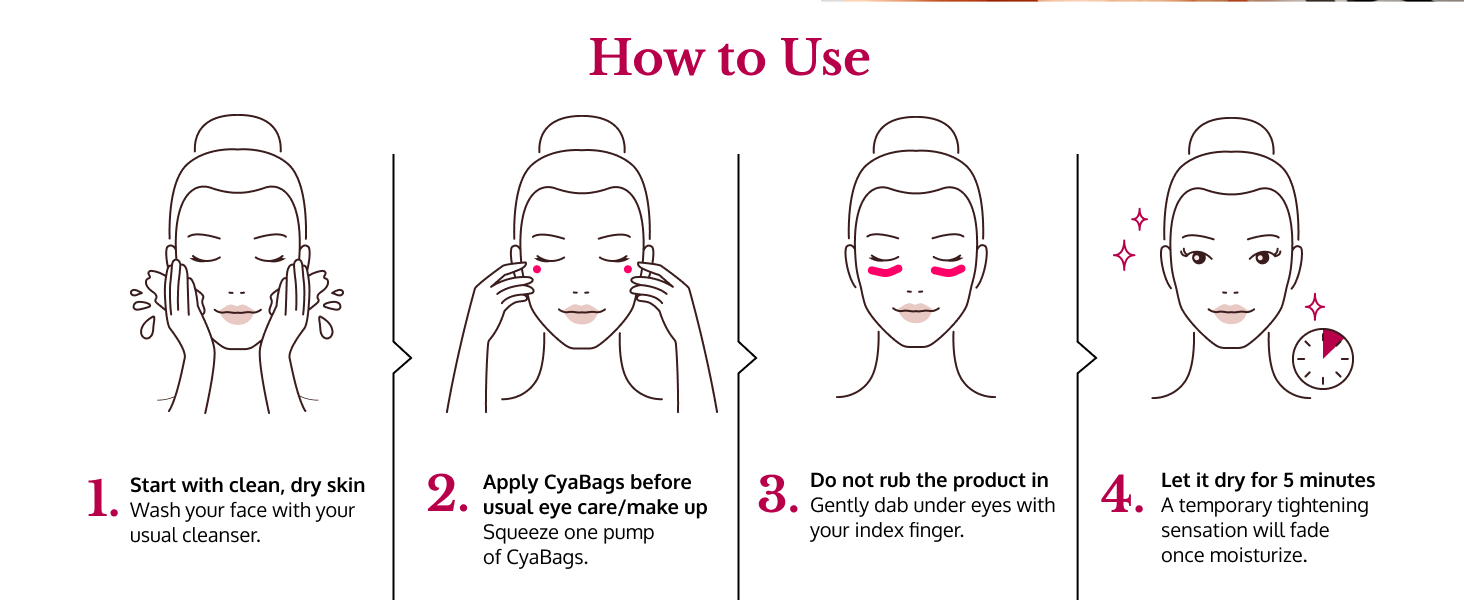 How to Use

1. Start with clean, dry skin
Wash your face with your usual cleanser.

2. Apply CyaBags before usual eye care/make up
Squeeze one pump of CyaBags.

3. Do not rub the product in
Gently dab under eyes with your index finger.

4. Let it dry for 5 minutes
A temporary tightening sensation will fade once moisturize.