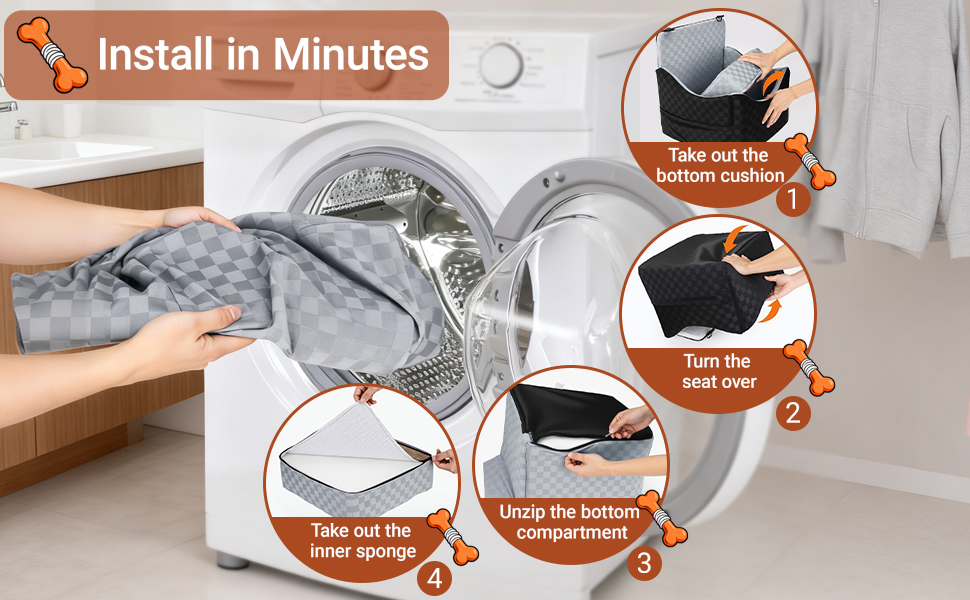 Install in Minutes

Take out the bottom cushion
1

Turn the seat over
2

Unzip the bottom compartment
3

Take out the inner sponge
4