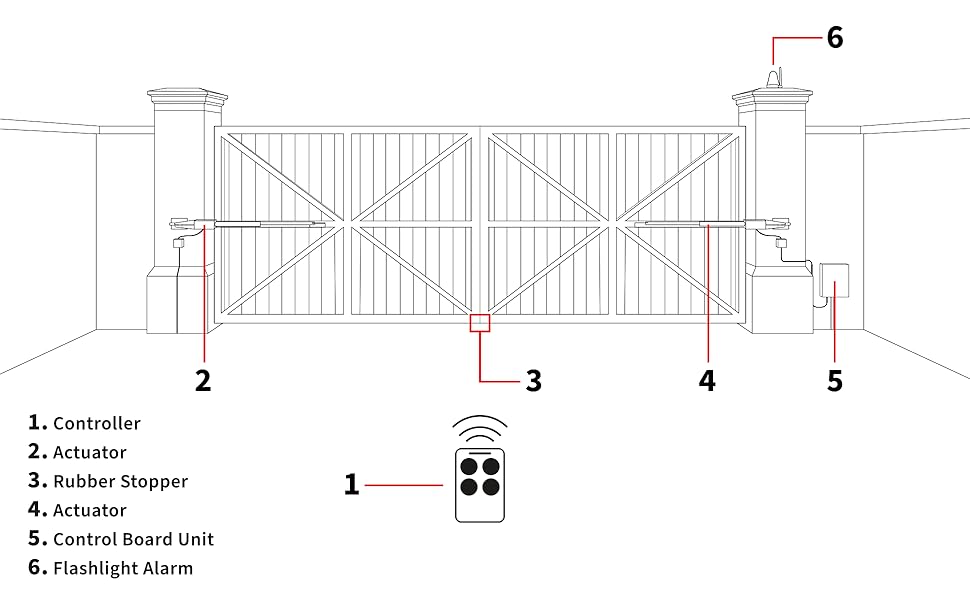 6

2

3

4

5

1. Controller
2. Actuator
3. Rubber Stopper
4. Actuator
5. Control Board Unit
6. Flashlight Alarm

1