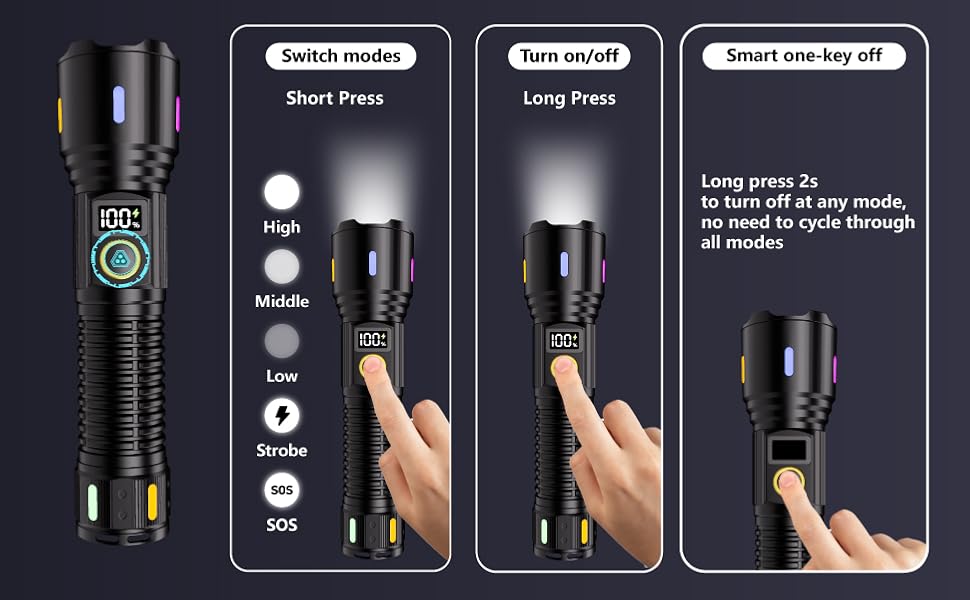 100%

Switch modes

Short Press

High

Middle

Low

Strobe

SOS

SOS

100%

Turn on/off

Long Press

100%

Smart one-key off

Long press 2s to turn off at any mode, no need to cycle through all modes