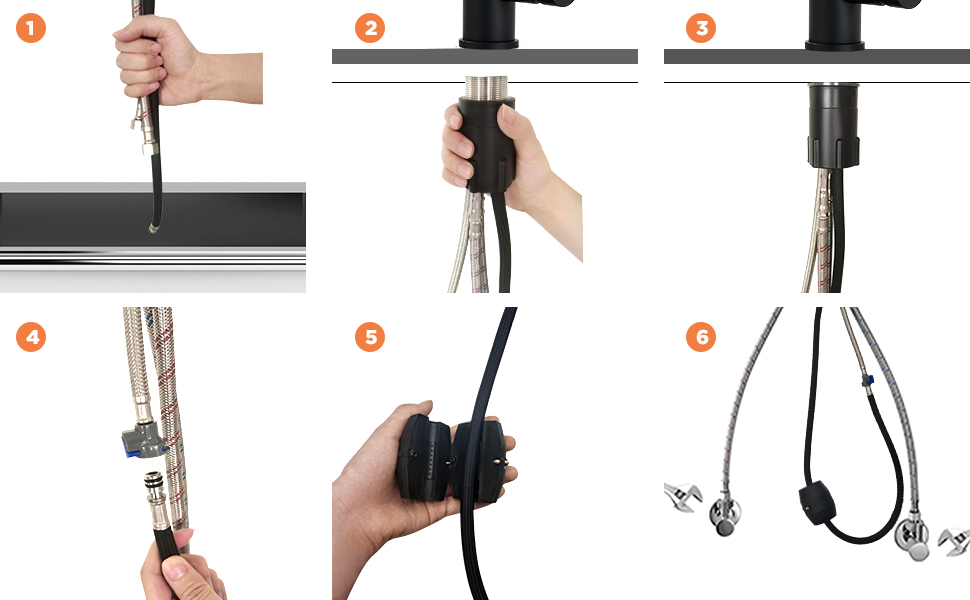 1

2

3

4

5

6