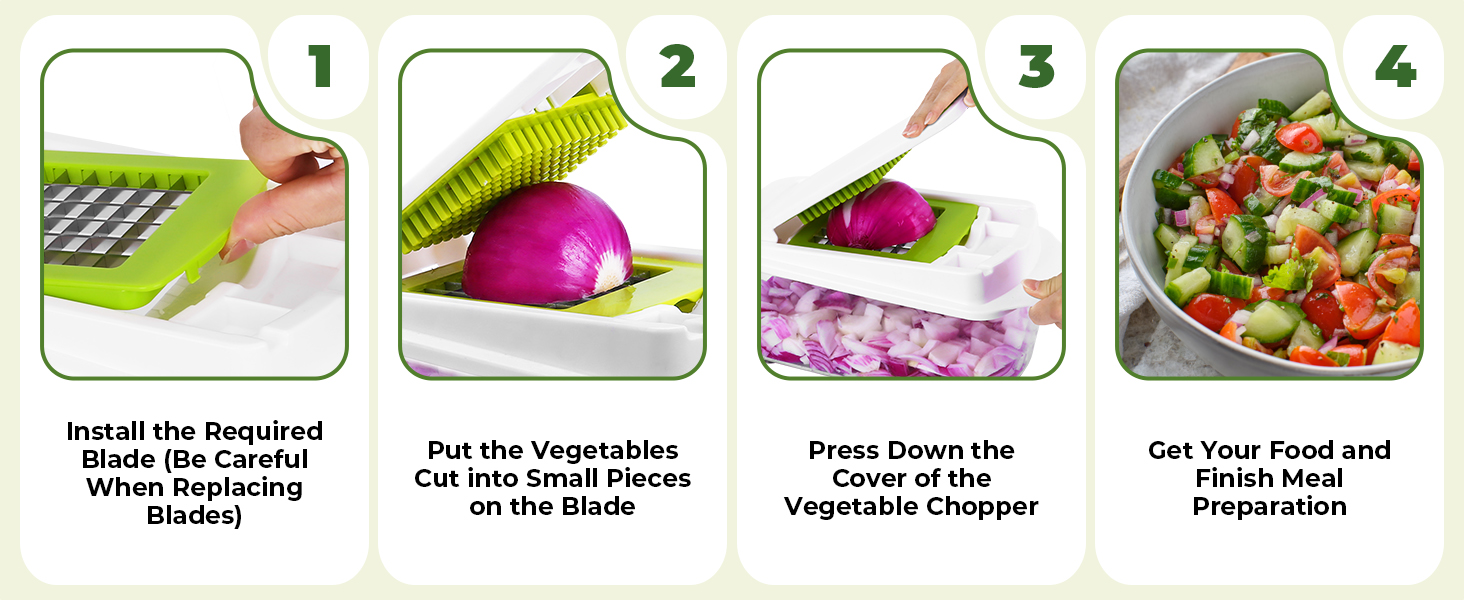 1

Install the Required Blade (Be Careful When Replacing Blades)

2

Put the Vegetables Cut into Small Pieces on the Blade

3

Press Down the Cover of the Vegetable Chopper

4

Get Your Food and Finish Meal Preparation