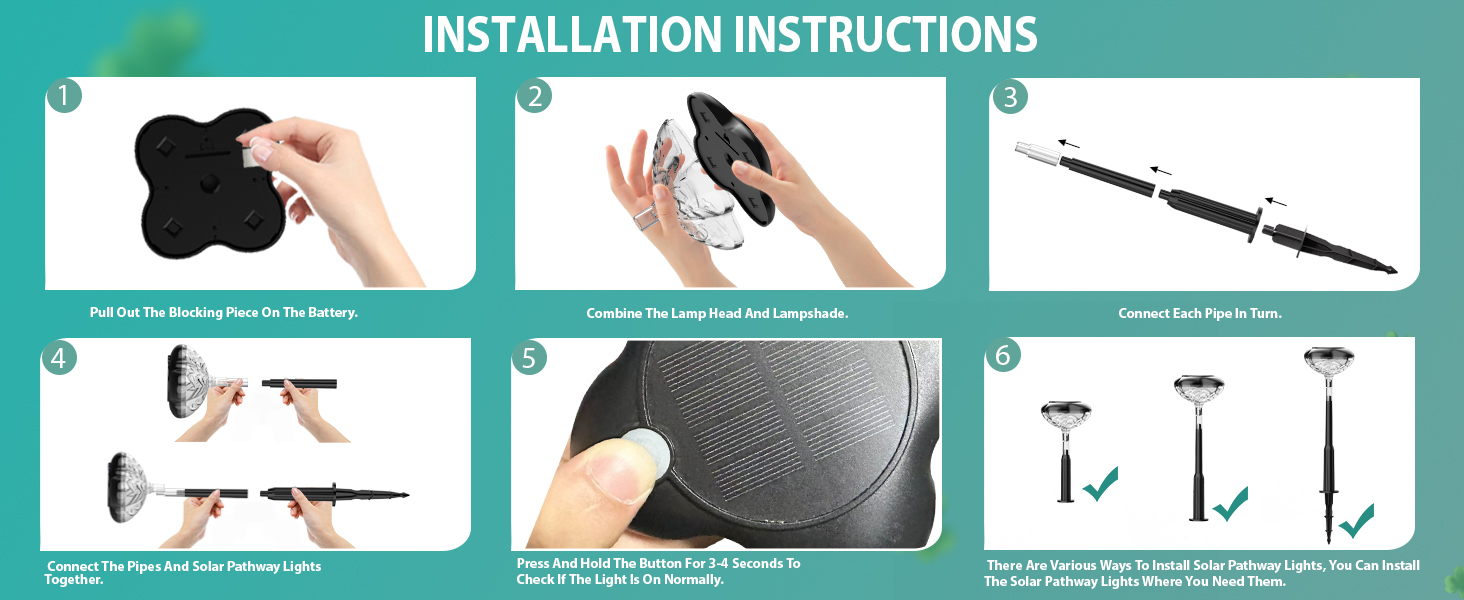 INSTALLATION INSTRUCTIONS

1

Pull Out The Blocking Piece On The Battery.

2

Combine The Lamp Head And Lampshade.

3

Connect Each Pipe In Turn.

4

Connect The Pipes And Solar Pathway Lights Together.

5

Press And Hold The Button For 3-4 Seconds To Check If The Light Is On Normally.

6

There Are Various Ways To Install Solar Pathway Lights, You Can Install The Solar Pathway Lights Where You Need Them.