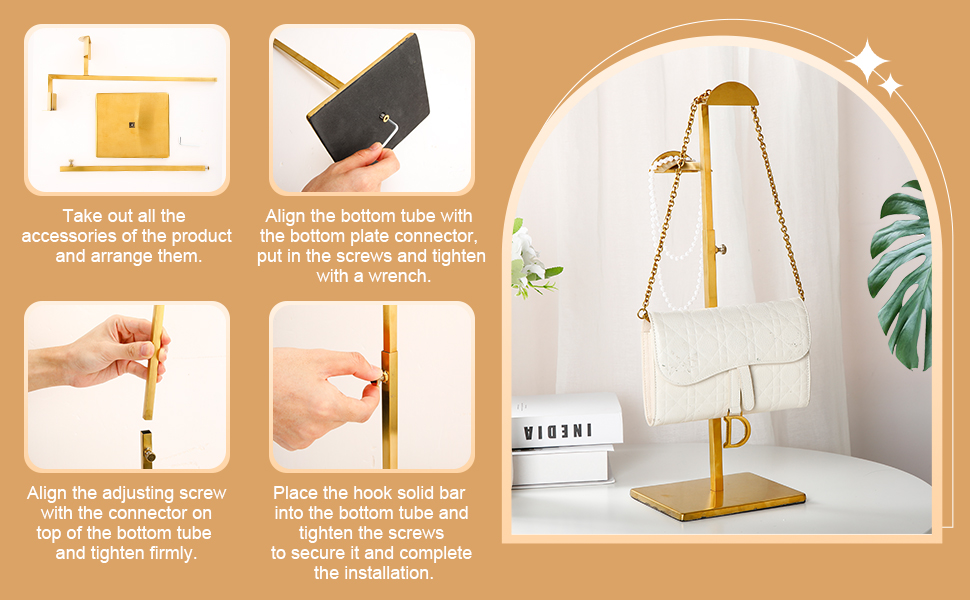 Take out all the accessories of the product and arrange them.

Align the bottom tube with the bottom plate connector, put in the screws and tighten with a wrench.

Align the adjusting screw with the connector on top of the bottom tube and tighten firmly.

Place the hook solid bar into the bottom tube and tighten the screws to secure it and complete the installation.

INEDIA