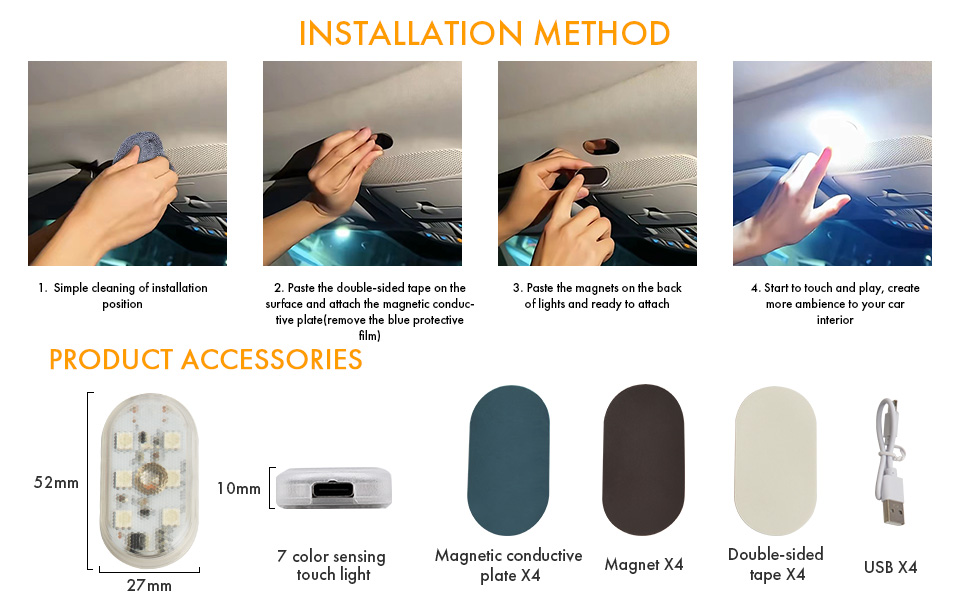 INSTALLATION METHOD

1. Simple cleaning of installation position

2. Paste the double-sided tape on the surface and attach the magnetic conductive plate(remove the blue protective film)

3. Paste the magnets on the back of lights and ready to attach

4. Start to touch and play, create more ambience to your car interior

PRODUCT ACCESSORIES

52mm

27mm

10mm

7 color sensing touch light

Magnetic conductive plate X4

Magnet X4

Double-sided tape X4

USB X4