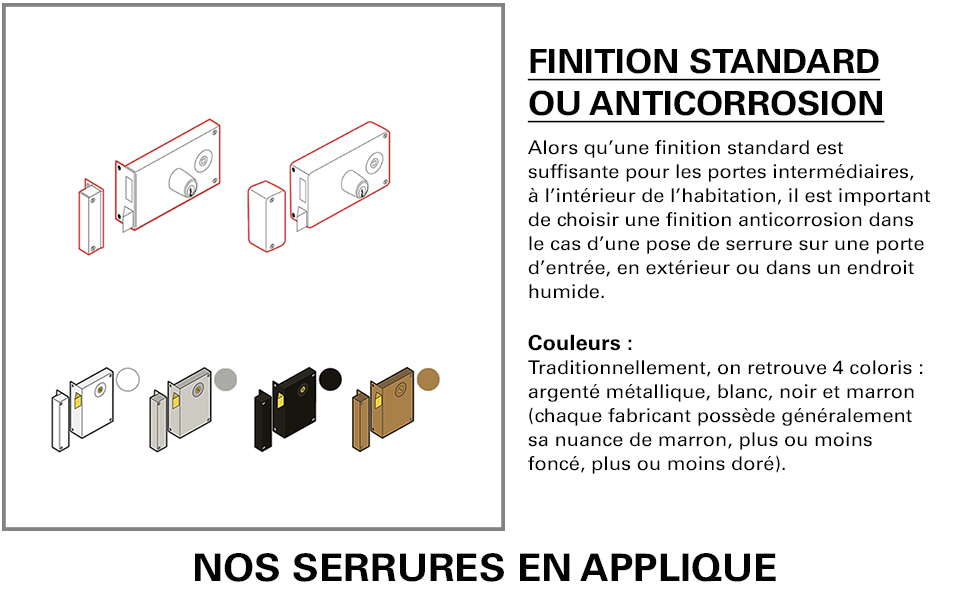 FINITION STANDARD OU ANTICORROSION

Alors qu'une finition standard est suffisante pour les portes intermédiaires, à l'intérieur de l'habitation, il est important de choisir une finition anticorrosion dans le cas d'une pose de serrure sur une porte d'entrée, en extérieur ou dans un endroit humide.

Couleurs :
Traditionnellement, on retrouve 4 coloris : argenté métallique, blanc, noir et marron (chaque fabricant possède généralement sa nuance de marron, plus ou moins foncé, plus ou moins doré).

NOS SERRURES EN APPLIQUE