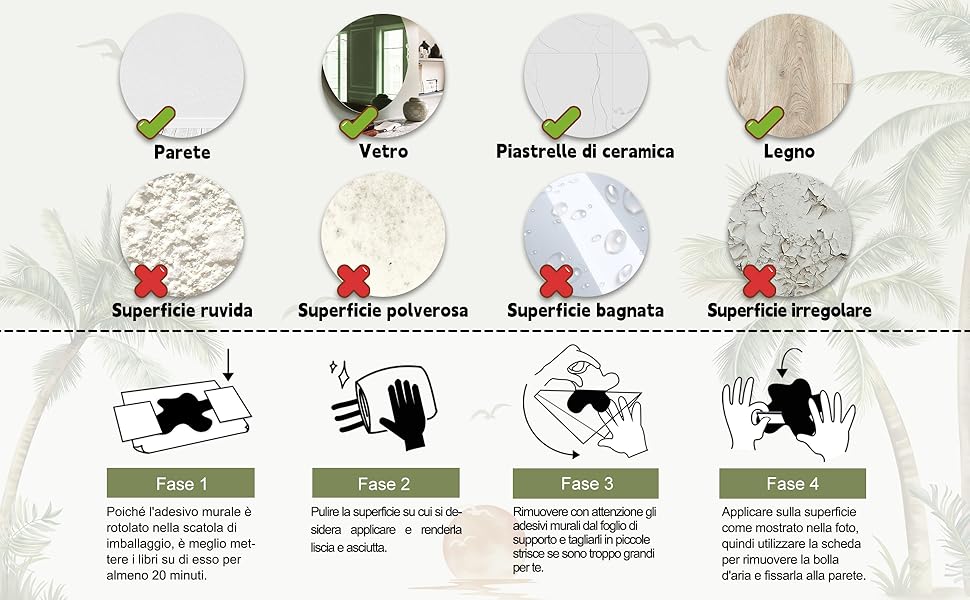 Parete

Vetro

Piastrelle di ceramica

Legno

Superficie ruvida

Superficie polverosa

Superficie bagnata

Superficie irregolare

Fase 1

Poiché l'adesivo murale è rotolato nella scatola di imballaggio, è meglio mettere i libri su di esso per almeno 20 minuti.

Fase 2

Pulire la superficie su cui si desidera applicare e renderla liscia e asciutta.

Fase 3

Rimuovere con attenzione gli adesivi murali dal foglio di supporto e tagliarli in piccole strisce se sono troppo grandi per te.

Fase 4

Applicare sulla superficie come mostrato nella foto, quindi utilizzare la scheda per rimuovere la bolla d'aria e fissarla alla parete.