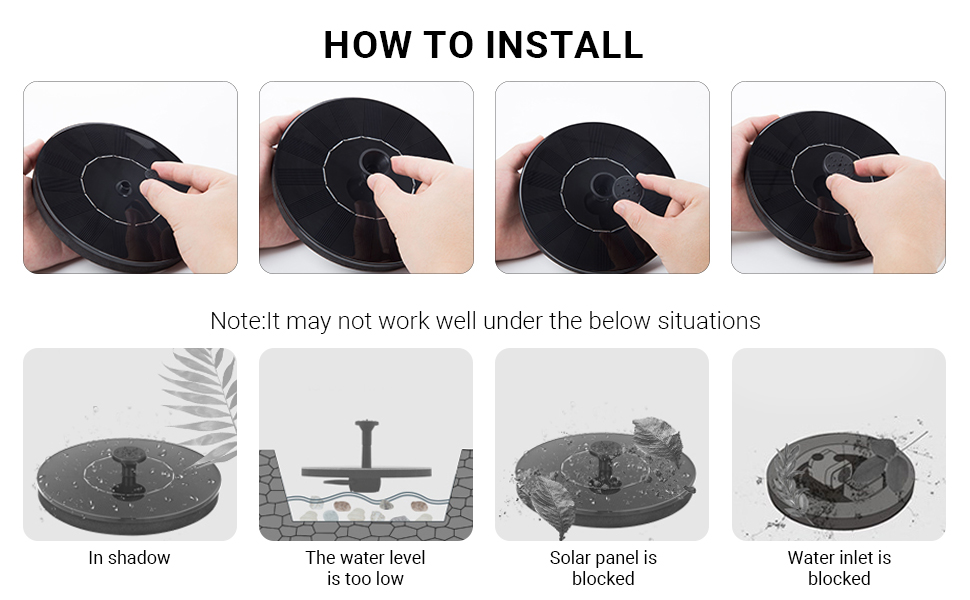 HOW TO INSTALL

Note:It may not work well under the below situations

In shadow

The water level is too low

Solar panel is blocked

Water inlet is blocked