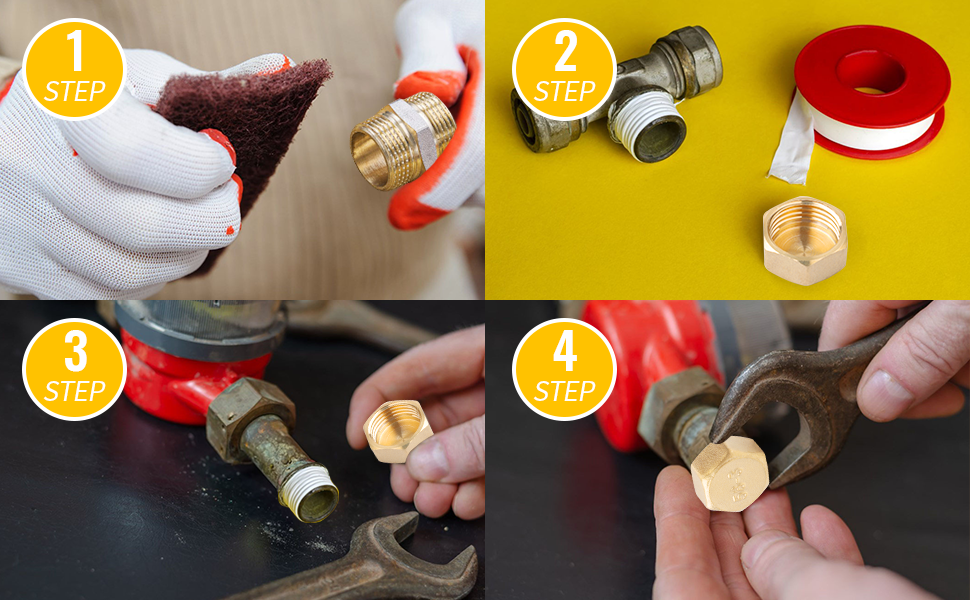 1
STEP

2
STEP

3
STEP

4
STEP