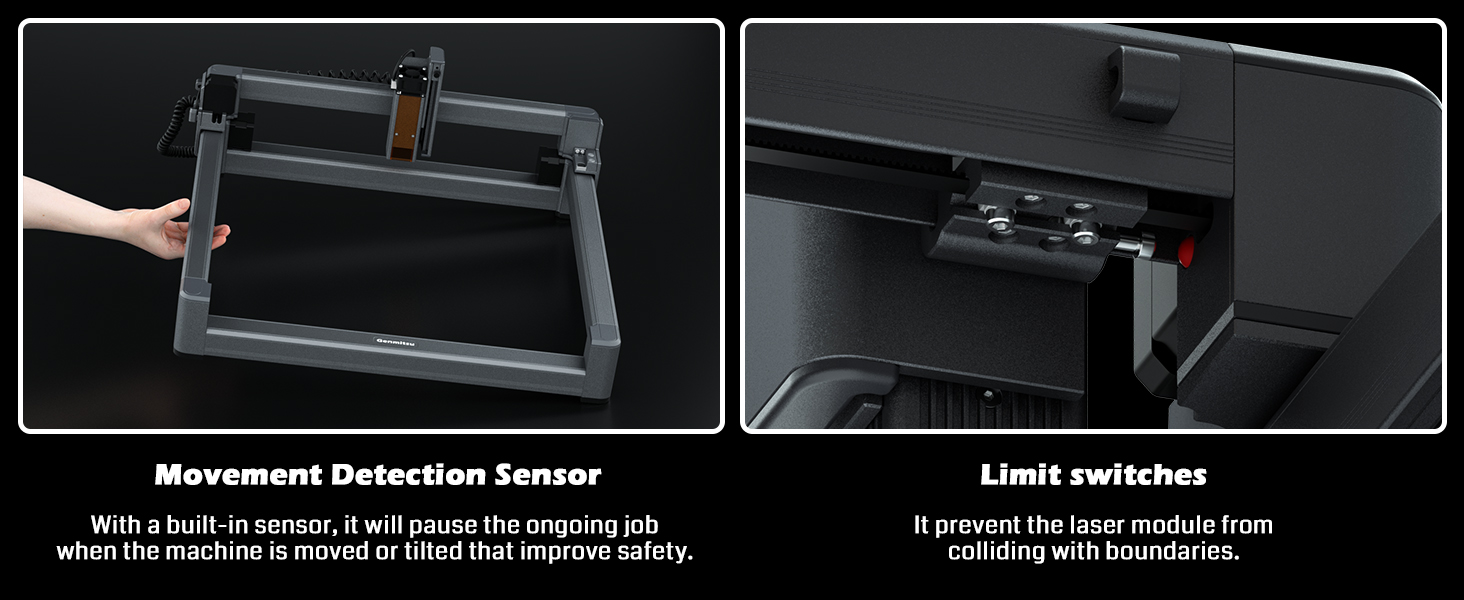 Genmitsu

Movement Detection Sensor

With a built-in sensor, it will pause the ongoing job when the machine is moved or tilted that improve safety.

Limit switches

It prevent the laser module from colliding with boundaries.