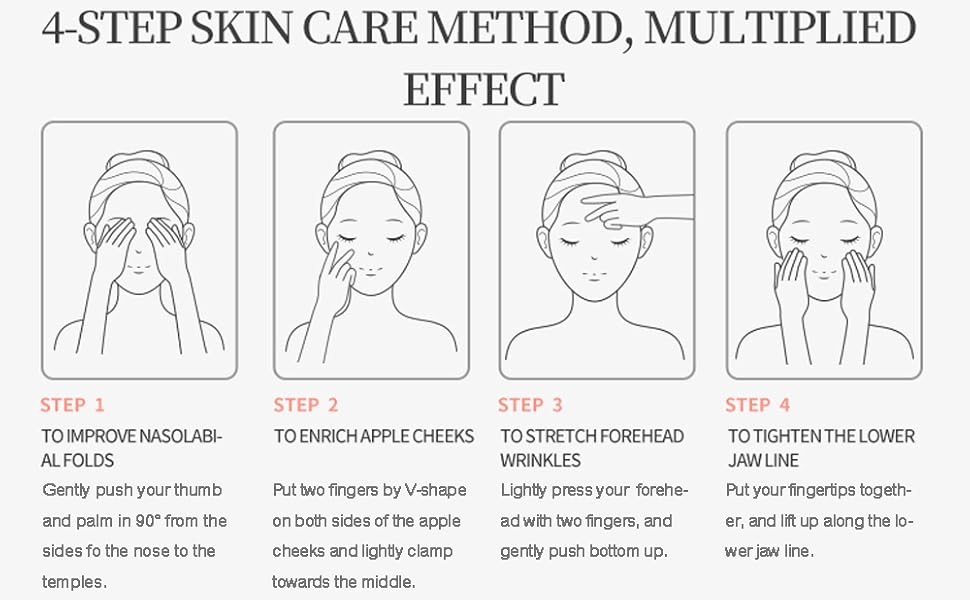 4-STEP SKIN CARE METHOD, MULTIPLIED EFFECT

STEP 1

TO IMPROVE NASOLABIAL FOLDS

Gently push your thumb and palm in 90° from the sides fo the nose to the temples.

STEP 2

TO ENRICH APPLE CHEEKS

Put two fingers by V-shape on both sides of the apple cheeks and lightly clamp towards the middle.

STEP 3

TO STRETCH FOREHEAD WRINKLES

Lightly press your forehead with two fingers, and gently push bottom up.

STEP 4

TO TIGHTEN THE LOWER JAW LINE

Put your fingertips together, and lift up along the lower jaw line.