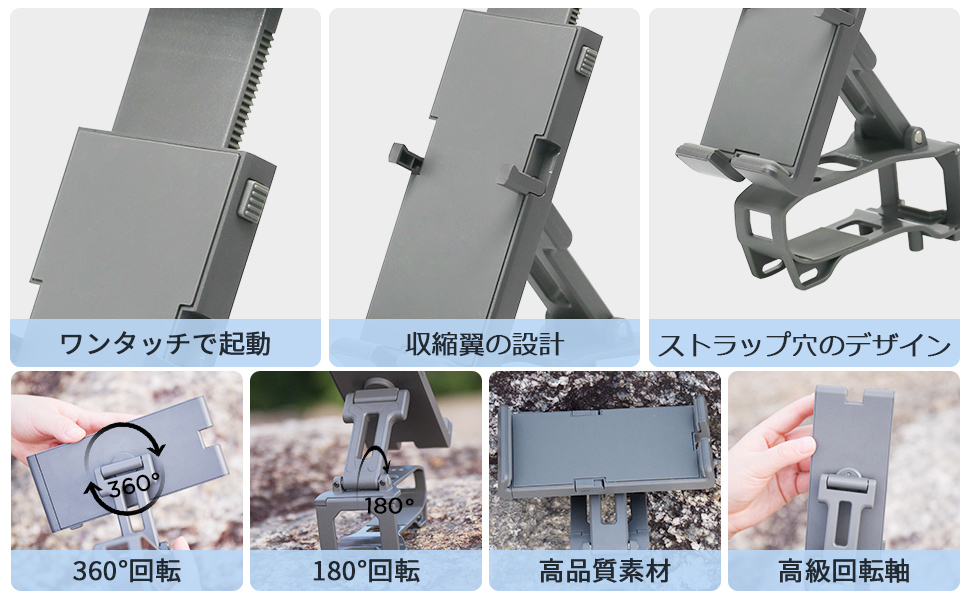 ワンタッチで起動

収縮翼の設計

ストラップ穴のデザイン

360°

360°回転

180°

180°回転

高品質素材

高級回転軸