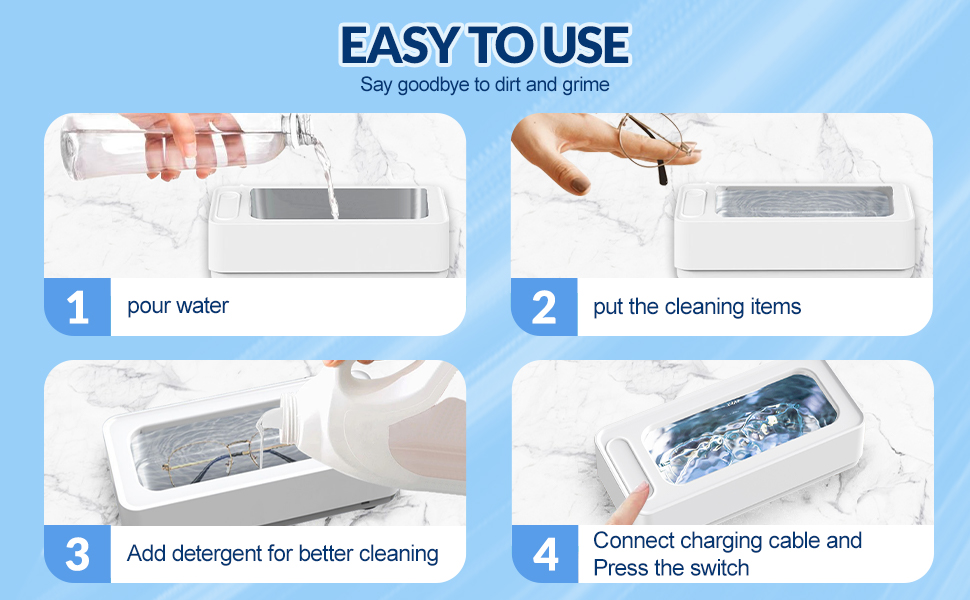 EASY TO USE
Say goodbye to dirt and grime

1 pour water

2 put the cleaning items

3 Add detergent for better cleaning

4 Connect charging cable and Press the switch