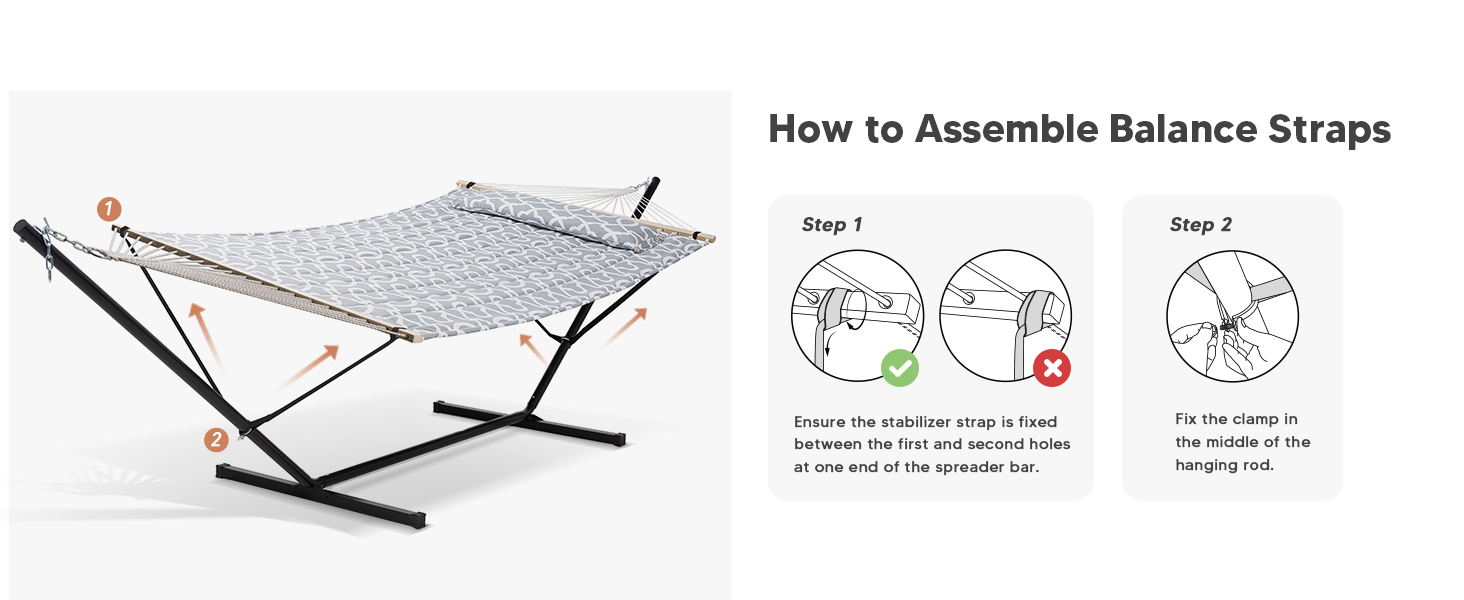 1

2

How to Assemble Balance Straps

Step 1

Ensure the stabilizer strap is fixed between the first and second holes at one end of the spreader bar.

Step 2

Fix the clamp in the middle of the hanging rod.