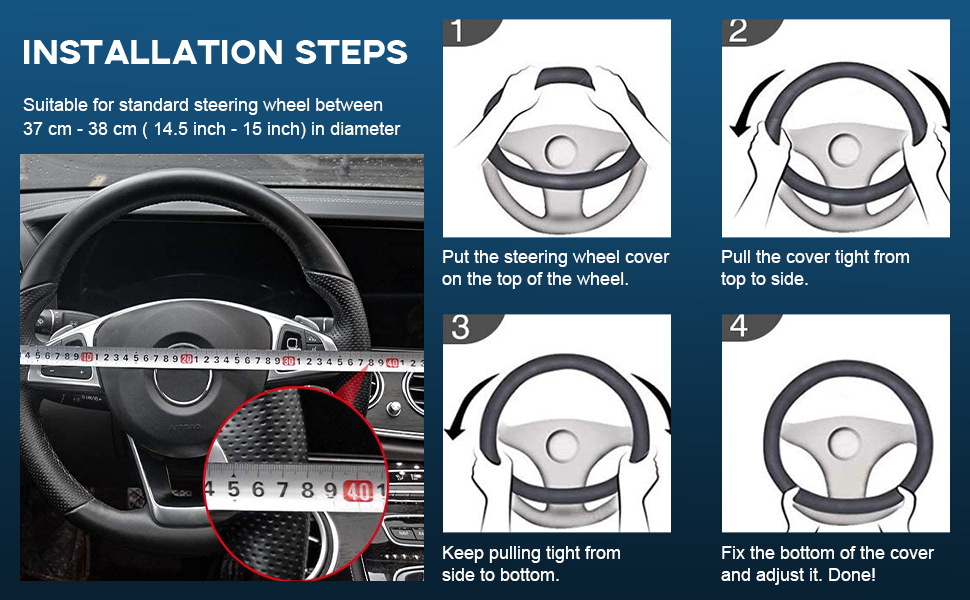 INSTALLATION STEPS

Suitable for standard steering wheel between 37 cm - 38 cm ( 14.5 inch - 15 inch) in diameter

4 5 6 7 8 9 10 1 2 3 4 5 6 7 8 9 20 1 2 3 4 5 6 7 8 9 30 1 2 3 4 5 6 7 8 9 40 1 2

4 5 6 7 8 9 40 1

1

Put the steering wheel cover on the top of the wheel.

2

Pull the cover tight from top to side.

3

Keep pulling tight from side to bottom.

4

Fix the bottom of the cover and adjust it. Done!