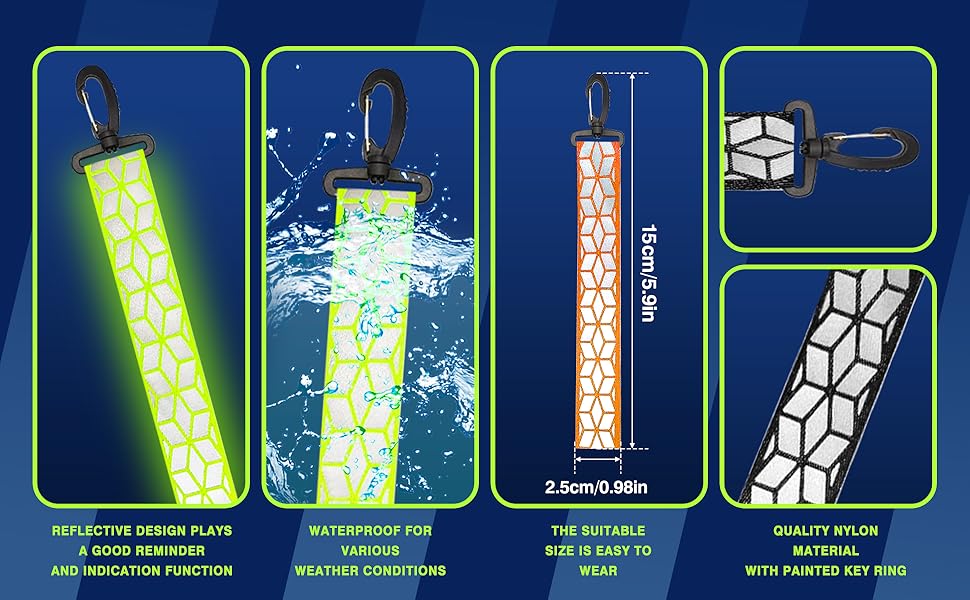 15cm/5.9in

2.5cm/0.98in

REFLECTIVE DESIGN PLAYS A GOOD REMINDER AND INDICATION FUNCTION

WATERPROOF FOR VARIOUS WEATHER CONDITIONS

THE SUITABLE SIZE IS EASY TO WEAR

QUALITY NYLON MATERIAL WITH PAINTED KEY RING