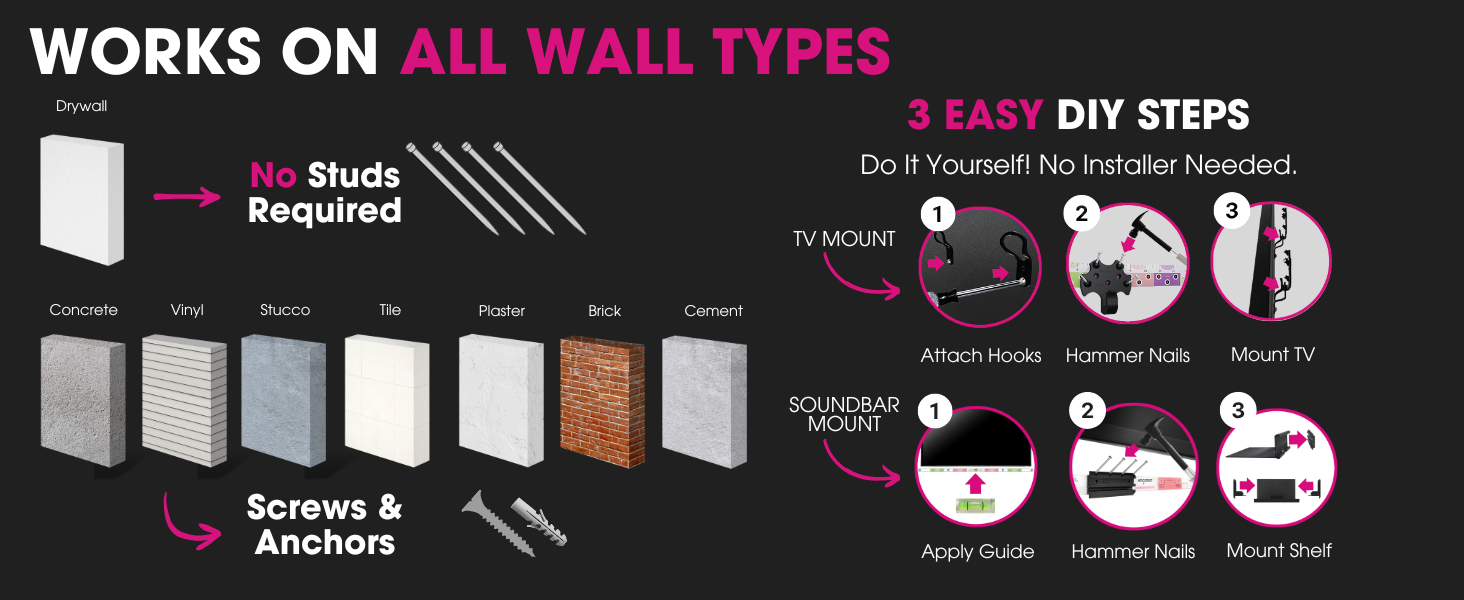 WORKS ON ALL WALL TYPES

Drywall

No Studs Required

Concrete Vinyl Stucco Tile Plaster Brick Cement

Screws & Anchors

3 EASY DIY STEPS

Do It Yourself! No Installer Needed.

TV MOUNT

1 Attach Hooks

2 Hammer Nails

3 Mount TV

SOUNDBAR MOUNT

1 Apply Guide

2 Hammer Nails

3 Mount Shelf