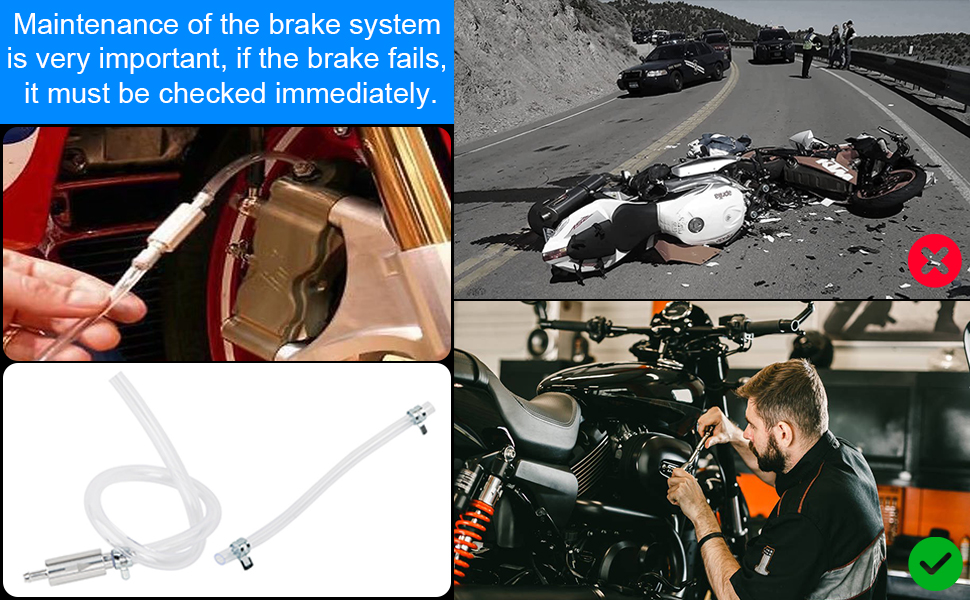 Maintenance of the brake system is very important, if the brake fails, it must be checked immediately.