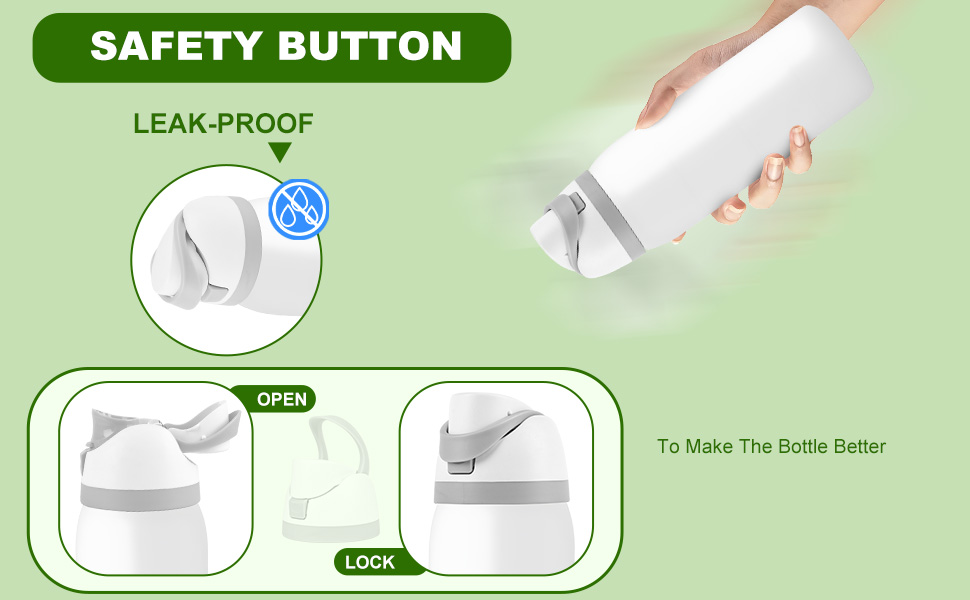 SAFETY BUTTON

LEAK-PROOF

OPEN

LOCK

To Make The Bottle Better