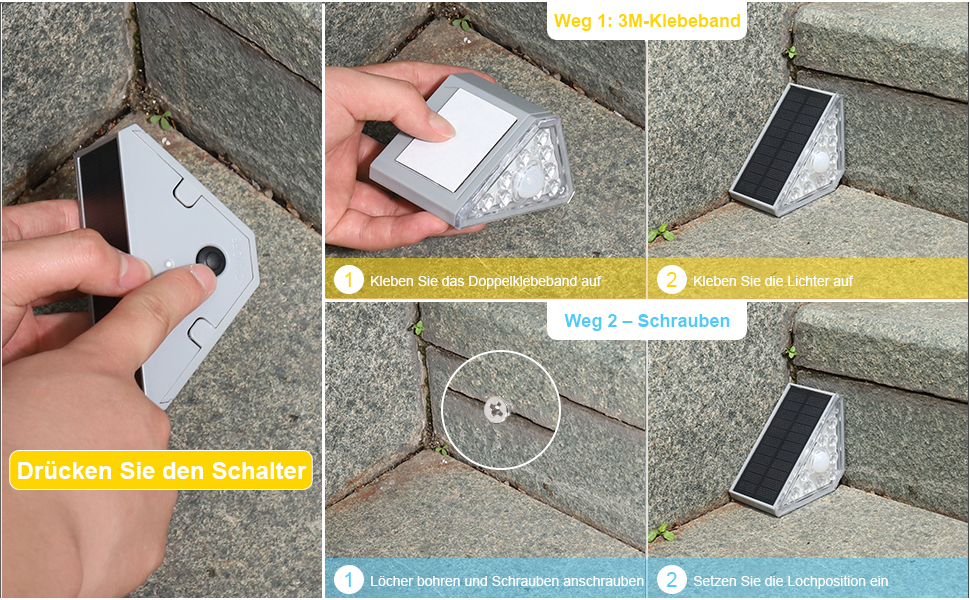 Drücken Sie den Schalter

Weg 1: 3M-Klebeband

1 Kleben Sie das Doppelklebeband auf

2 Kleben Sie die Lichter auf

Weg 2 – Schrauben

1 Löcher bohren und Schrauben anschrauben

2 Setzen Sie die Lochposition ein