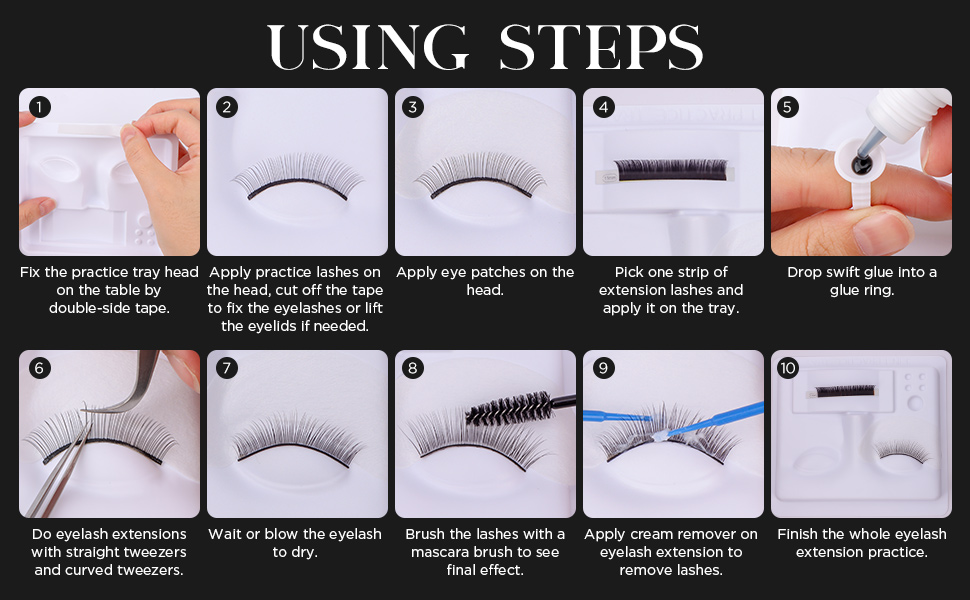 USING STEPS

1
Fix the practice tray head on the table by double-side tape.

2
Apply practice lashes on the head, cut off the tape to fix the eyelashes or lift the eyelids if needed.

3
Apply eye patches on the head.

4
Pick one strip of extension lashes and apply it on the tray.

5
Drop swift glue into a glue ring.

6
Do eyelash extensions with straight tweezers and curved tweezers.

7
Wait or blow the eyelash to dry.

8
Brush the lashes with a mascara brush to see final effect.

9
Apply cream remover on eyelash extension to remove lashes.

10
Finish the whole eyelash extension practice.