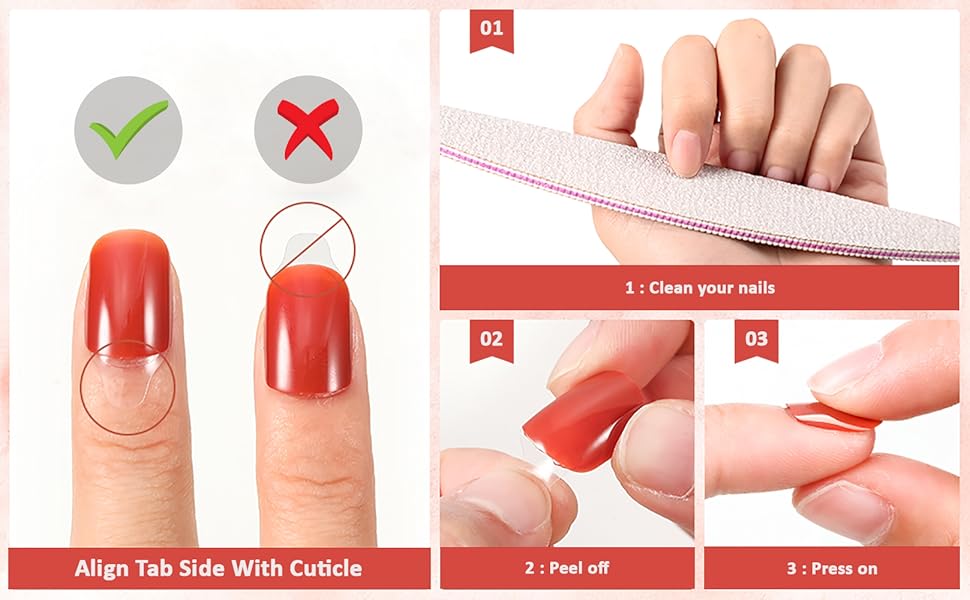 Align Tab Side With Cuticle

01

1 : Clean your nails

02

2 : Peel off

03

3 : Press on