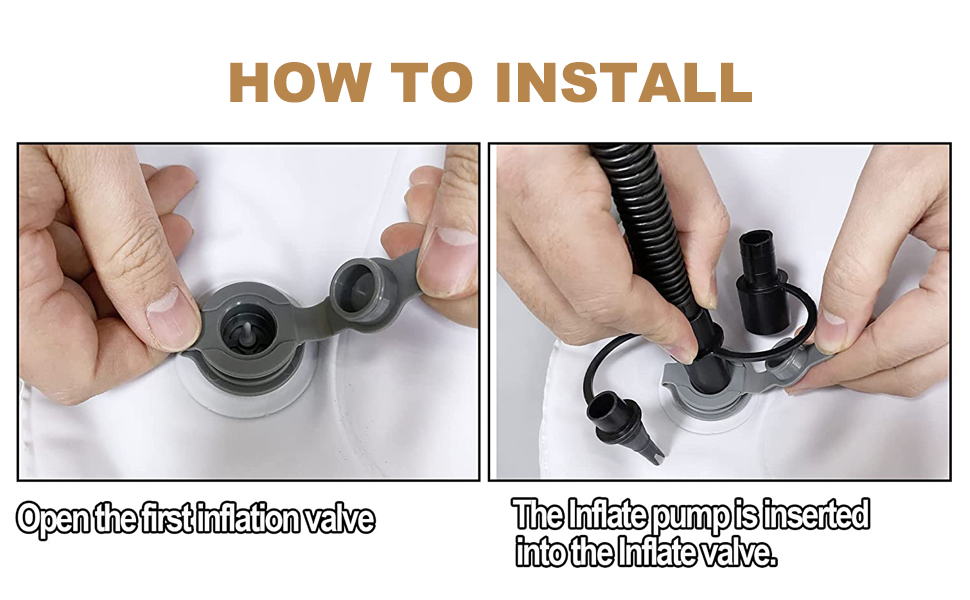 HOW TO INSTALL

Open the first inflation valve

The Inflate pump is inserted into the Inflate valve.