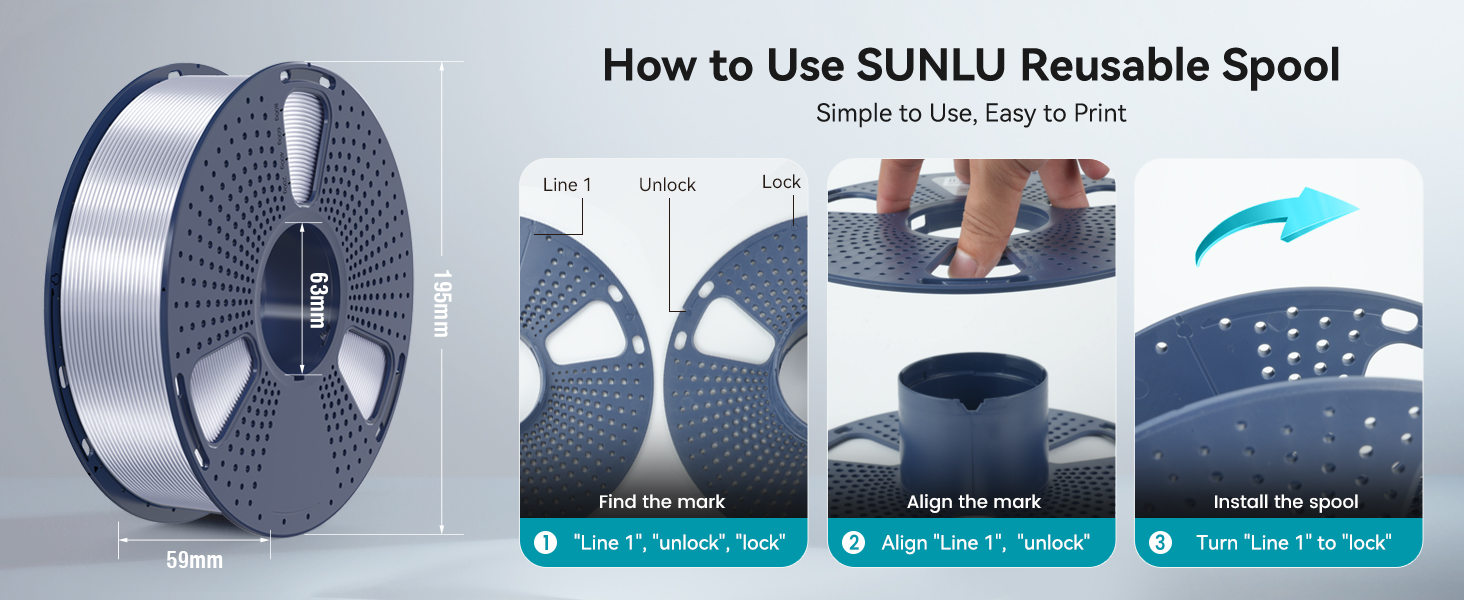 63mm

195mm

59mm

How to Use SUNLU Reusable Spool

Simple to Use, Easy to Print

Line 1

Unlock

Lock

Find the mark

1 "Line 1", "unlock", "lock"

Align the mark

2 Align "Line 1", "unlock"

Install the spool

3 Turn "Line 1" to "lock"