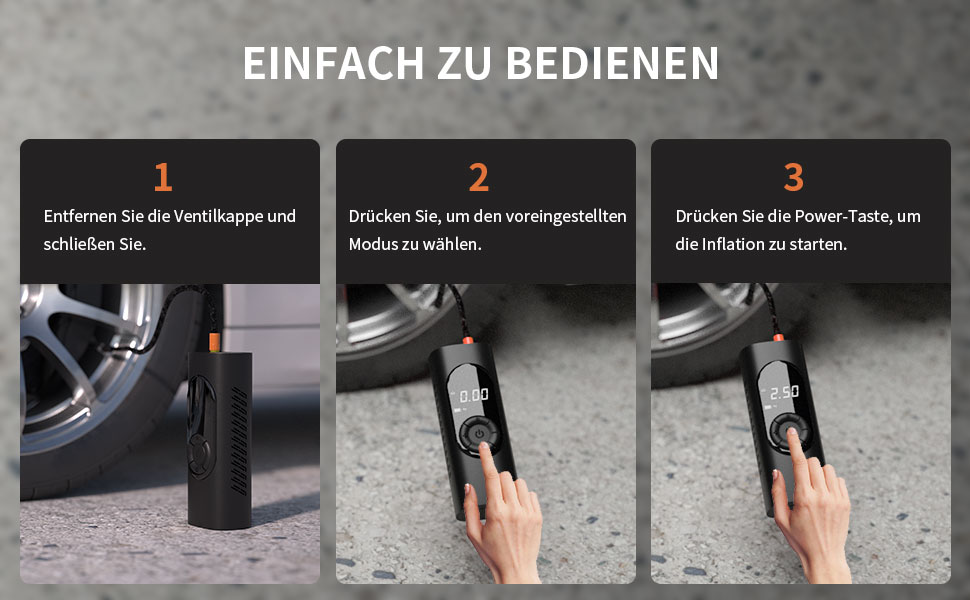 EINFACH ZU BEDIENEN

1

Entfernen Sie die Ventilkappe und schließen Sie.

2

Drücken Sie, um den voreingestellten Modus zu wählen.

0.00

3

Drücken Sie die Power-Taste, um die Inflation zu starten.

2.50