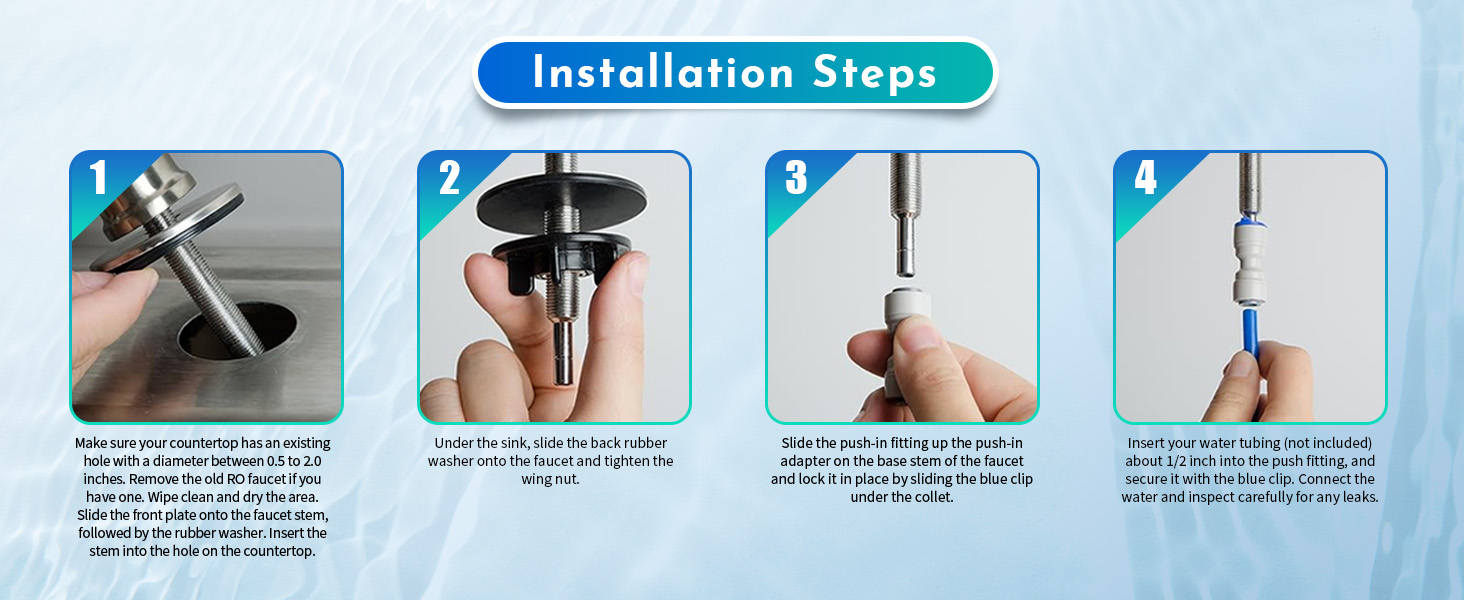 Installation Steps

1

Make sure your countertop has an existing hole with a diameter between 0.5 to 2.0 inches. Remove the old RO faucet if you have one. Wipe clean and dry the area. Slide the front plate onto the faucet stem, followed by the rubber washer. Insert the stem into the hole on the countertop.

2

Under the sink, slide the back rubber washer onto the faucet and tighten the wing nut.

3

Slide the push-in fitting up the push-in adapter on the base stem of the faucet and lock it in place by sliding the blue clip under the collet.

4

Insert your water tubing (not included) about 1/2 inch into the push fitting, and secure it with the blue clip. Connect the water and inspect carefully for any leaks.