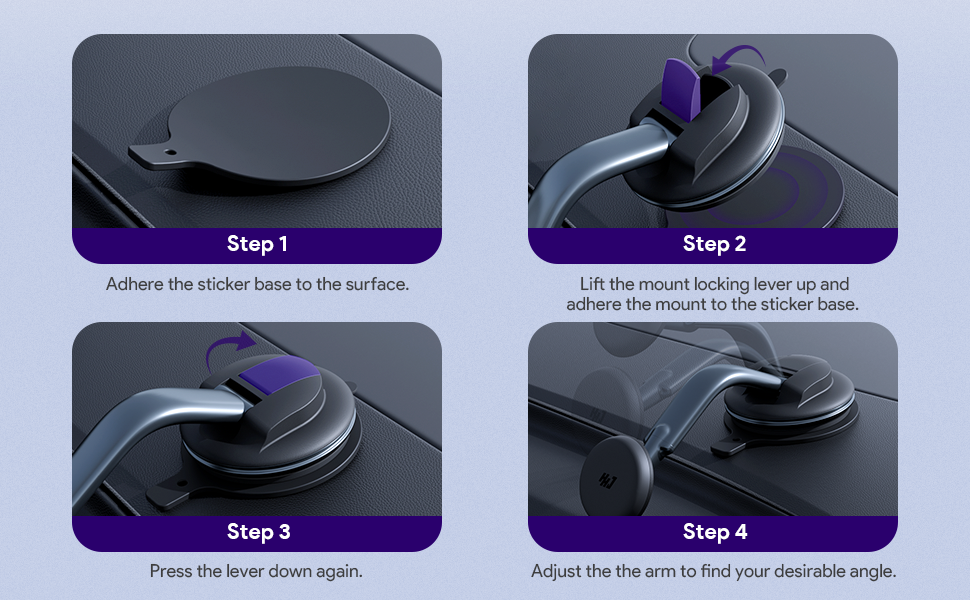 Step 1

Adhere the sticker base to the surface.

Step 2

Lift the mount locking lever up and adhere the mount to the sticker base.

Step 3

Press the lever down again.

Step 4

Adjust the the arm to find your desirable angle.