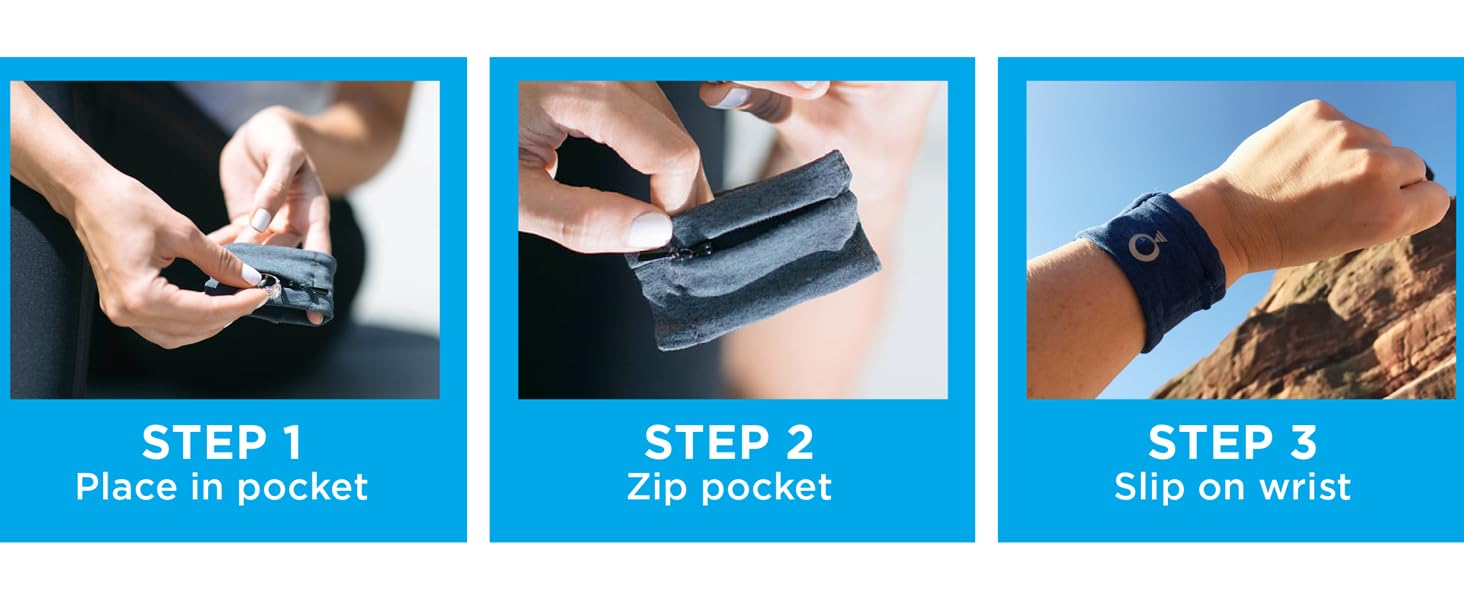 STEP 1
Place in pocket

STEP 2
Zip pocket

STEP 3
Slip on wrist