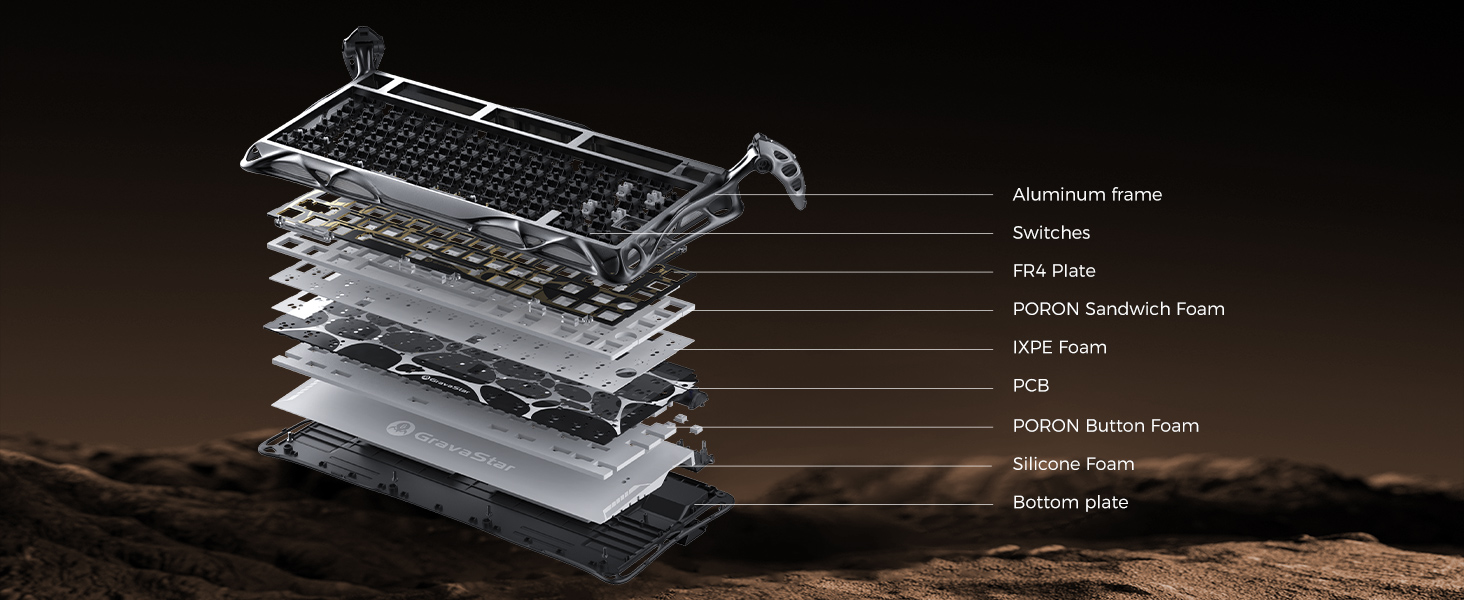 Aluminum frame
Switches
FR4 Plate
PORON Sandwich Foam
IXPE Foam
PCB
PORON Button Foam
Silicone Foam
Bottom plate
GravaStar
GravaStar