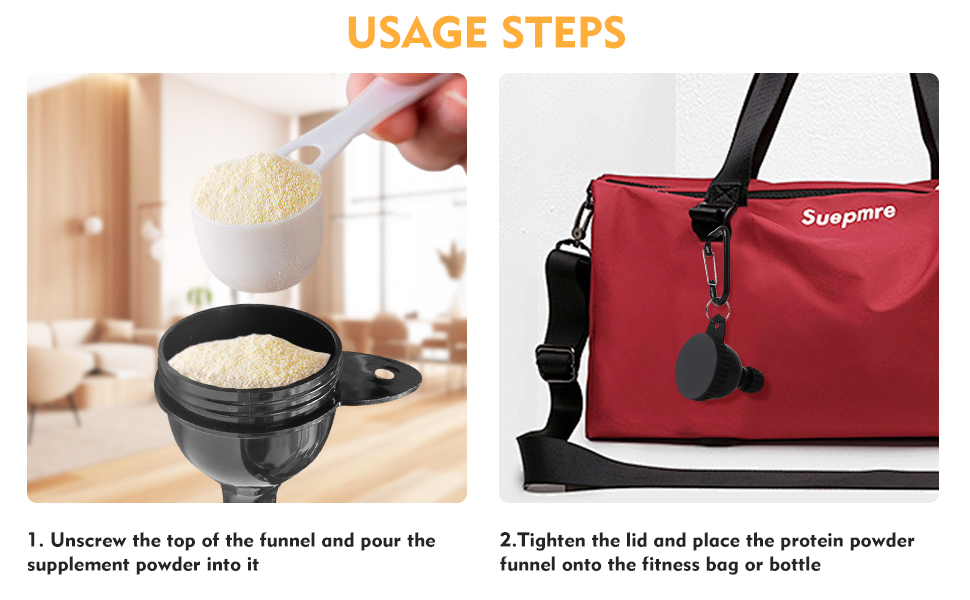 USAGE STEPS

Suepmre

1. Unscrew the top of the funnel and pour the supplement powder into it

2.Tighten the lid and place the protein powder funnel onto the fitness bag or bottle