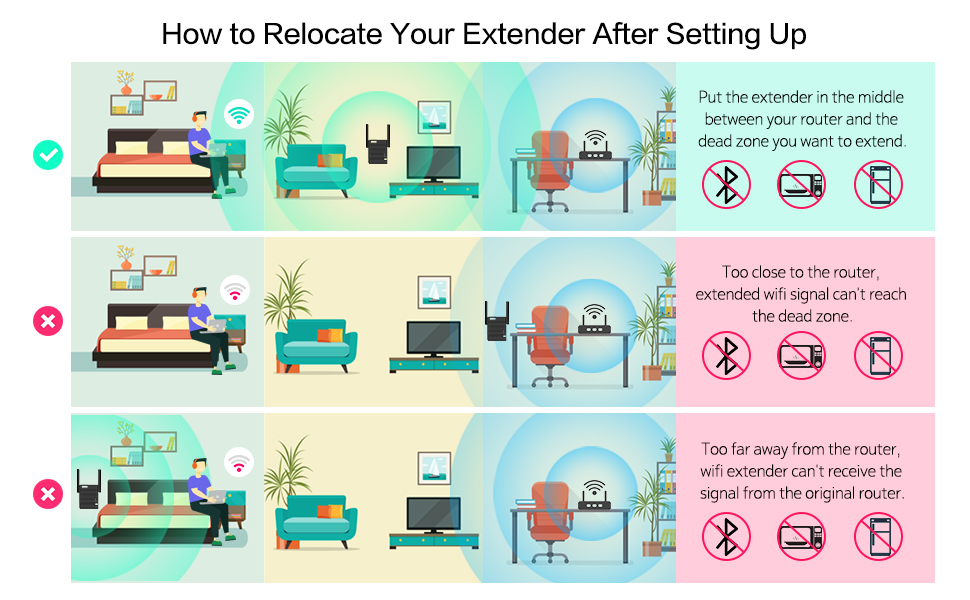 How to Relocate Your Extender After Setting Up

Put the extender in the middle between your router and the dead zone you want to extend.

Too close to the router, extended wifi signal can't reach the dead zone.

Too far away from the router, wifi extender can't receive the signal from the original router.