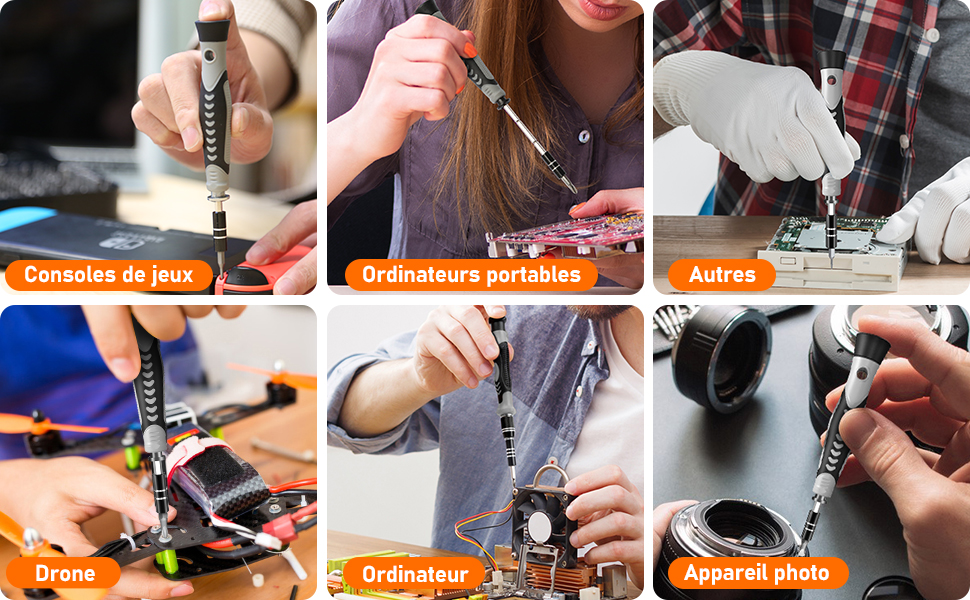 Consoles de jeux

Ordinateurs portables

Autres

Drone

Ordinateur

Appareil photo