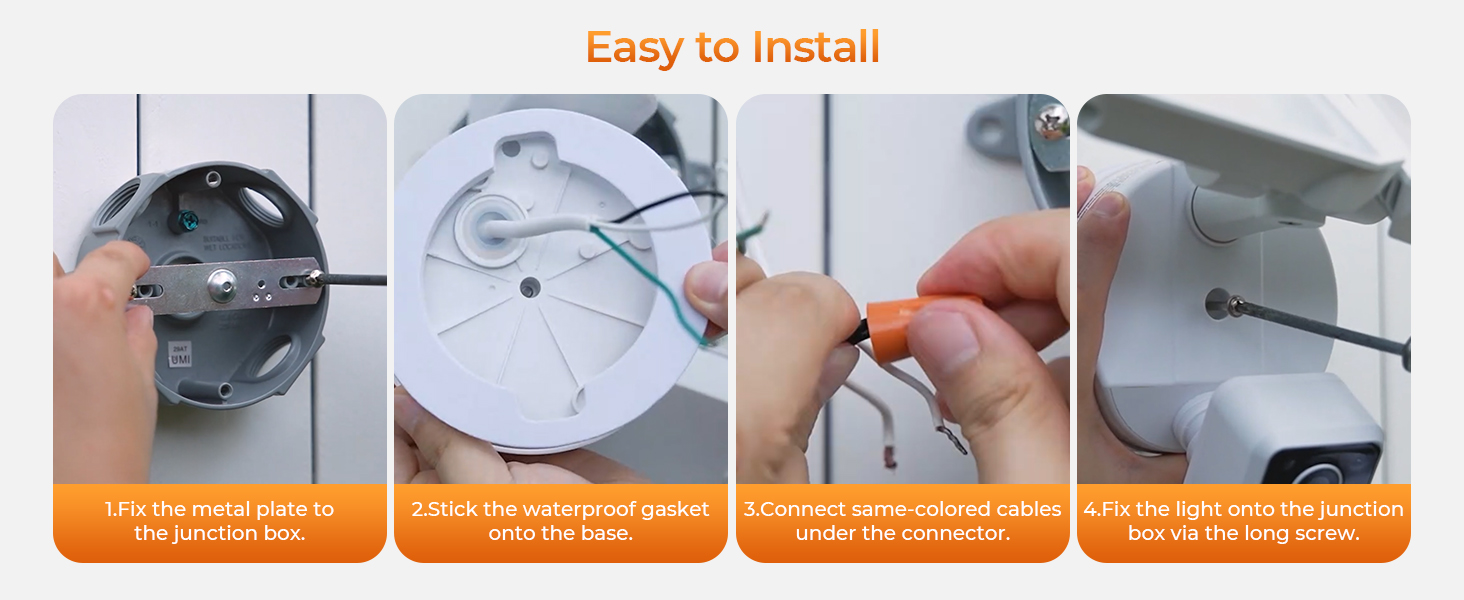 Easy to Install

1.Fix the metal plate to the junction box.

2.Stick the waterproof gasket onto the base.

3.Connect same-colored cables under the connector.

4.Fix the light onto the junction box via the long screw.