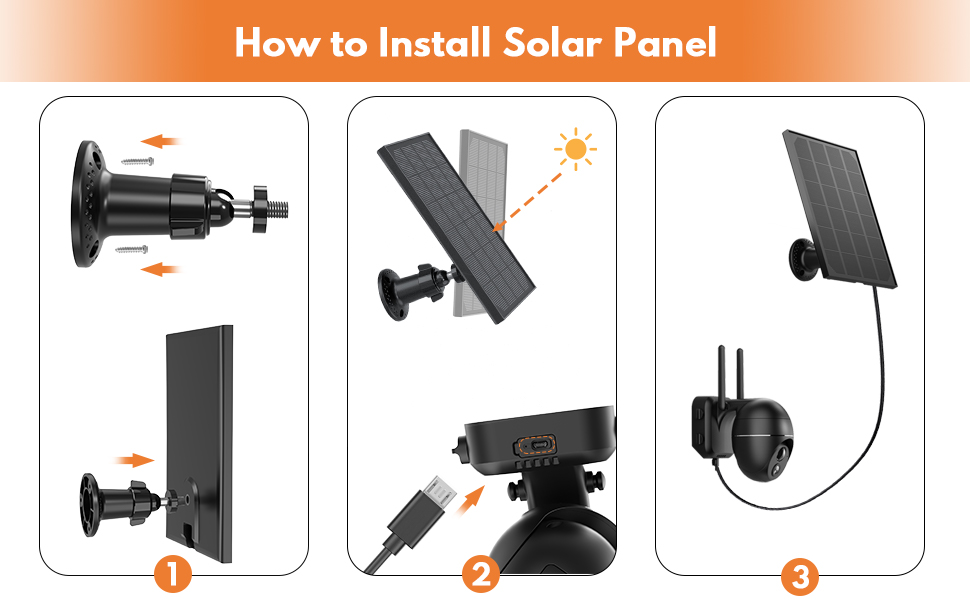 How to Install Solar Panel

1

2

3