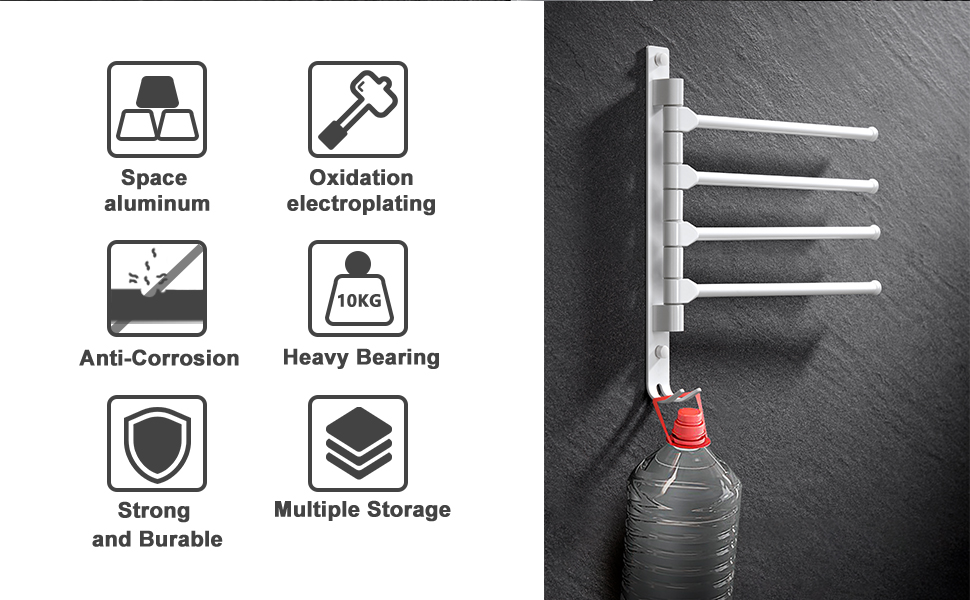 Space aluminum

Oxidation electroplating

Anti-Corrosion

10KG

Heavy Bearing

Strong and Burable

Multiple Storage