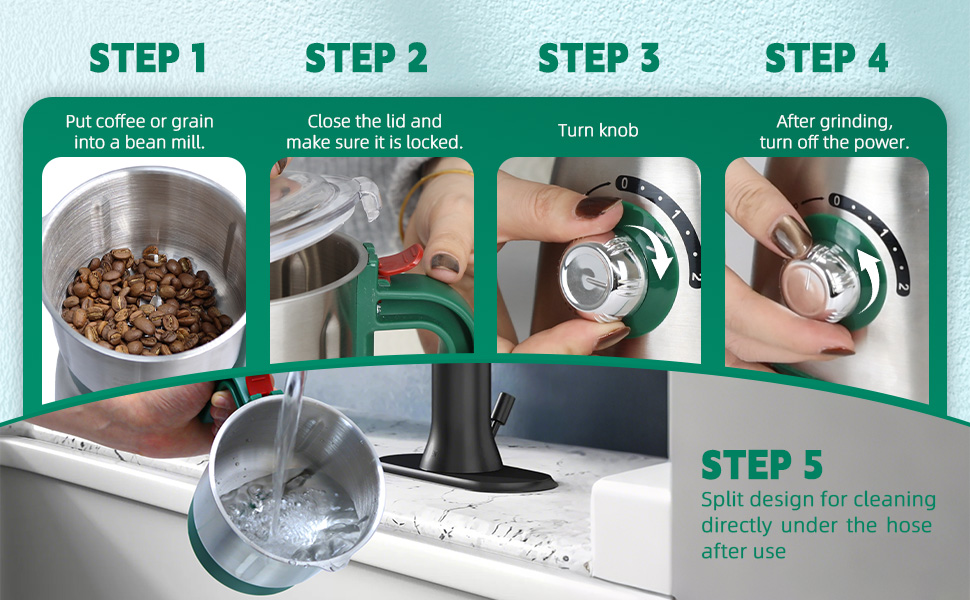 STEP 1
Put coffee or grain into a bean mill.

STEP 2
Close the lid and make sure it is locked.

STEP 3
Turn knob

0 1 2

STEP 4
After grinding, turn off the power.

0 1 2

STEP 5
Split design for cleaning directly under the hose after use