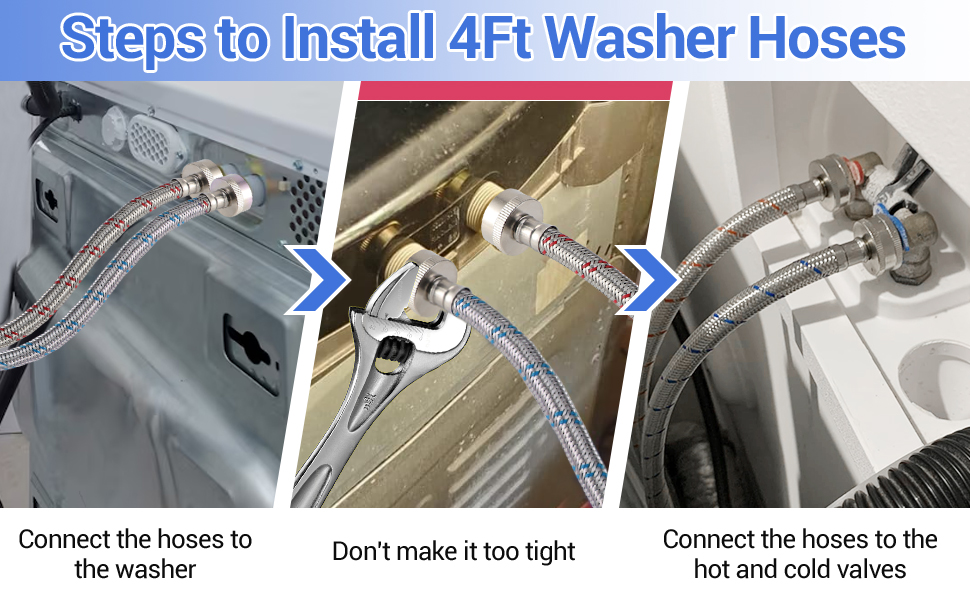 Steps to Install 4Ft Washer Hoses

Connect the hoses to the washer

Don't make it too tight

Connect the hoses to the hot and cold valves