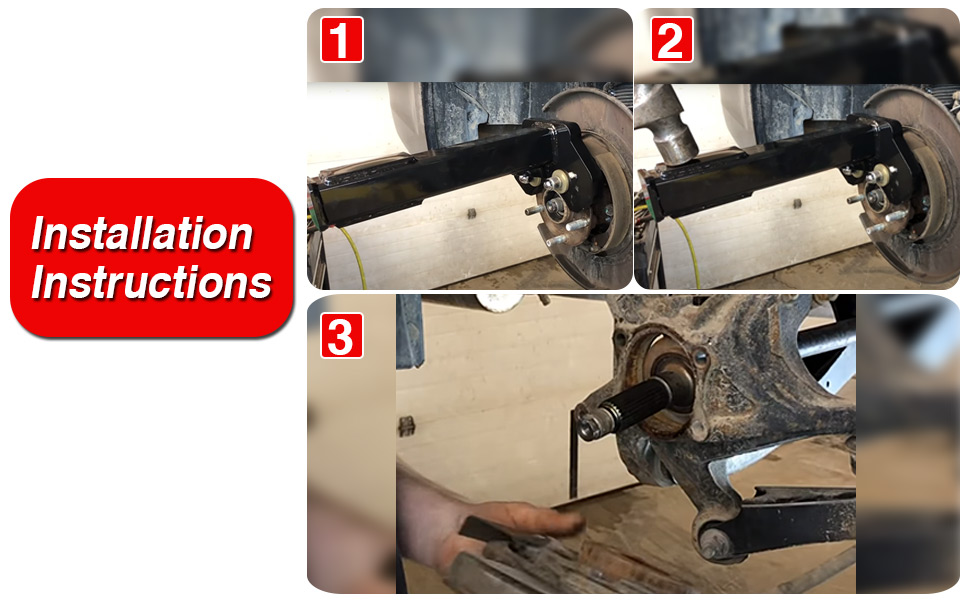 Installation Instructions

1

2

3