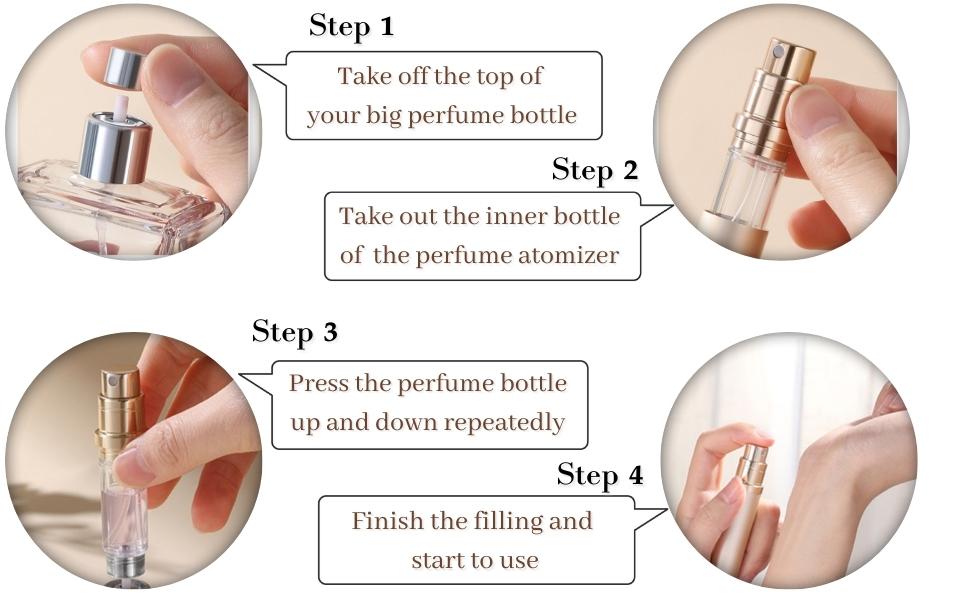 Step 1
Take off the top of your big perfume bottle

Step 2
Take out the inner bottle of the perfume atomizer

Step 3
Press the perfume bottle up and down repeatedly

Step 4
Finish the filling and start to use