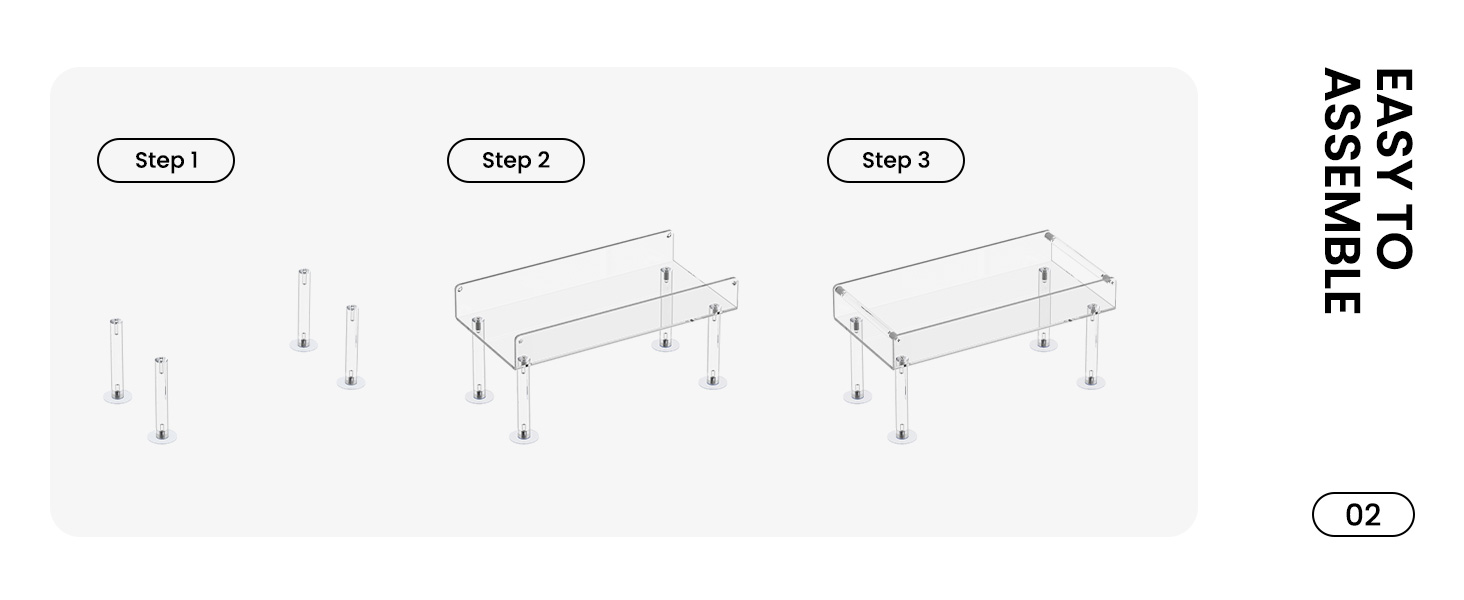 Step 1

Step 2

Step 3

EASY TO ASSEMBLE

02